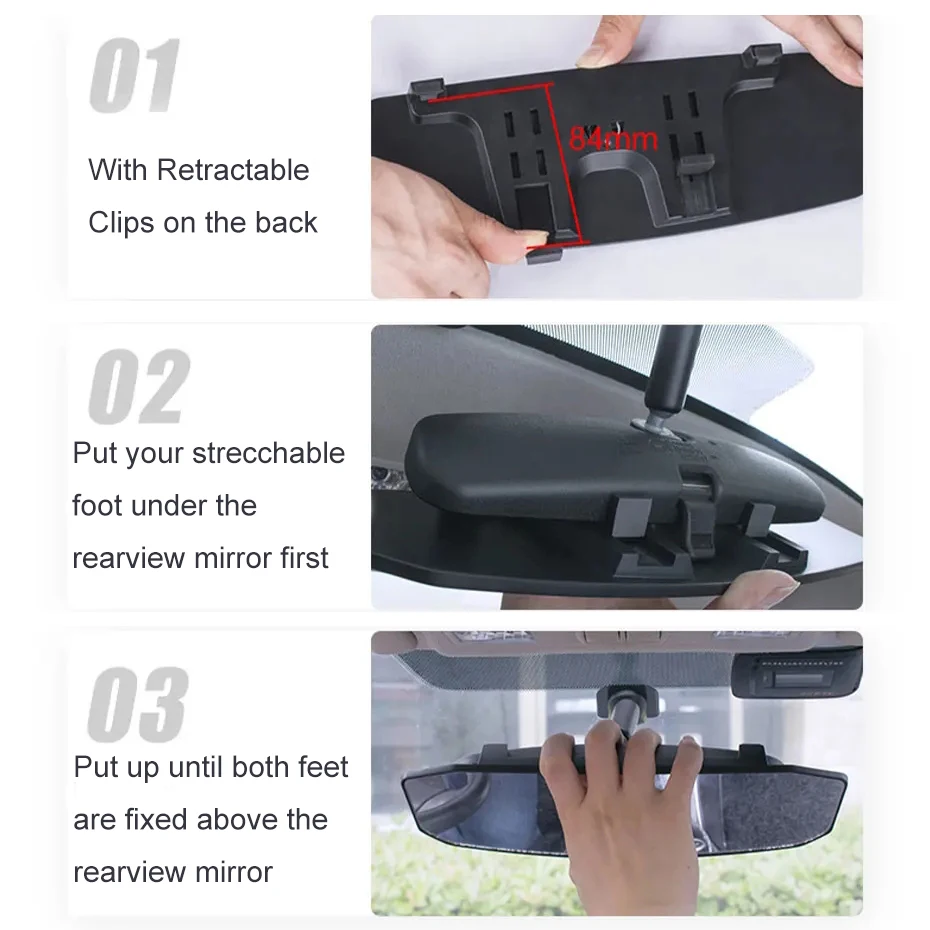 01

With Retractable Clips on the back

84mm

02

Put your strecchable foot under the rearview mirror first

03

Put up until both feet are fixed above the rearview mirror