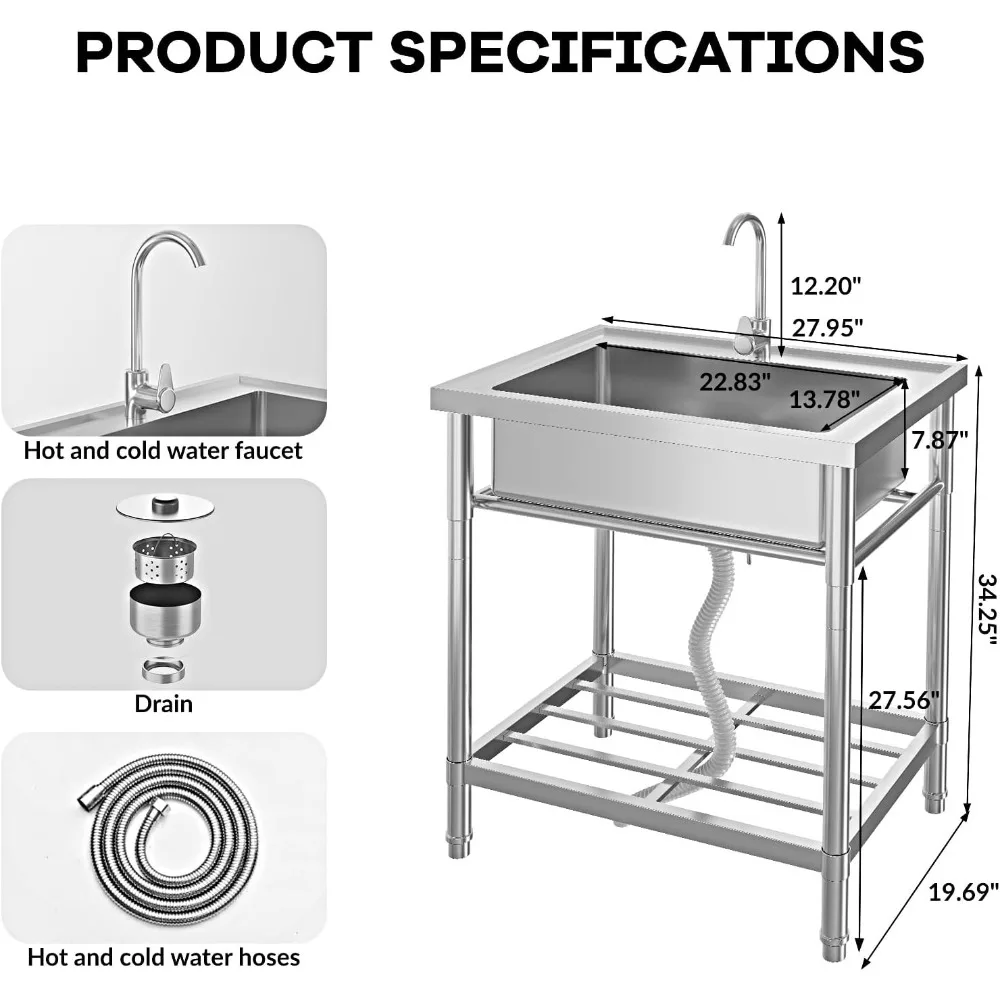 PRODUCT SPECIFICATIONS

Hot and cold water faucet

Drain

Hot and cold water hoses

12.20"
27.95"
22.83"
13.78"
7.87"
34.25"
27.56"
19.69"