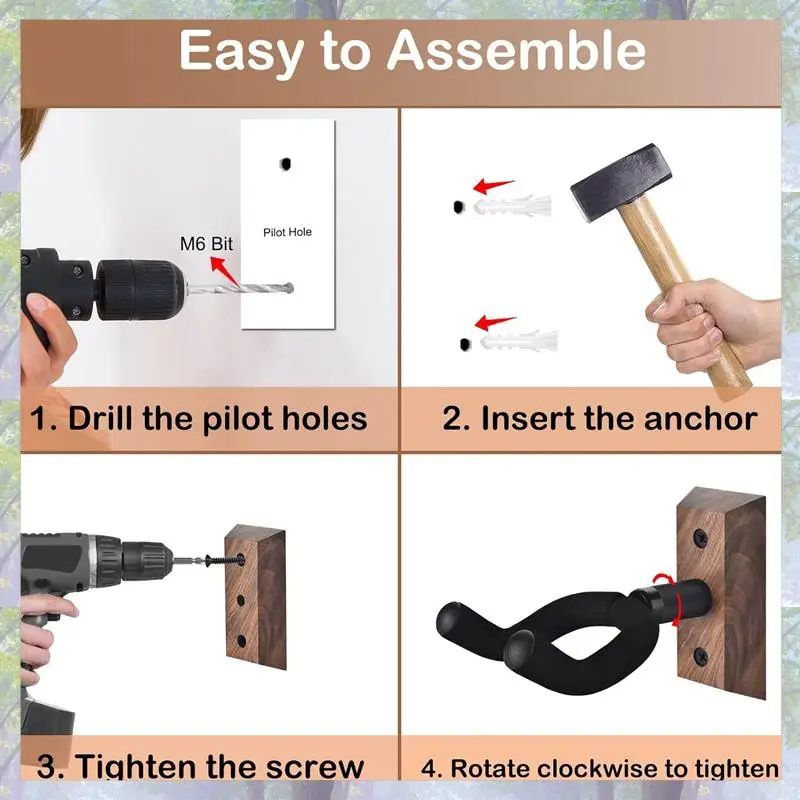 Easy to Assemble

M6 Bit

Pilot Hole

1. Drill the pilot holes

2. Insert the anchor

3. Tighten the screw

4. Rotate clockwise to tighten