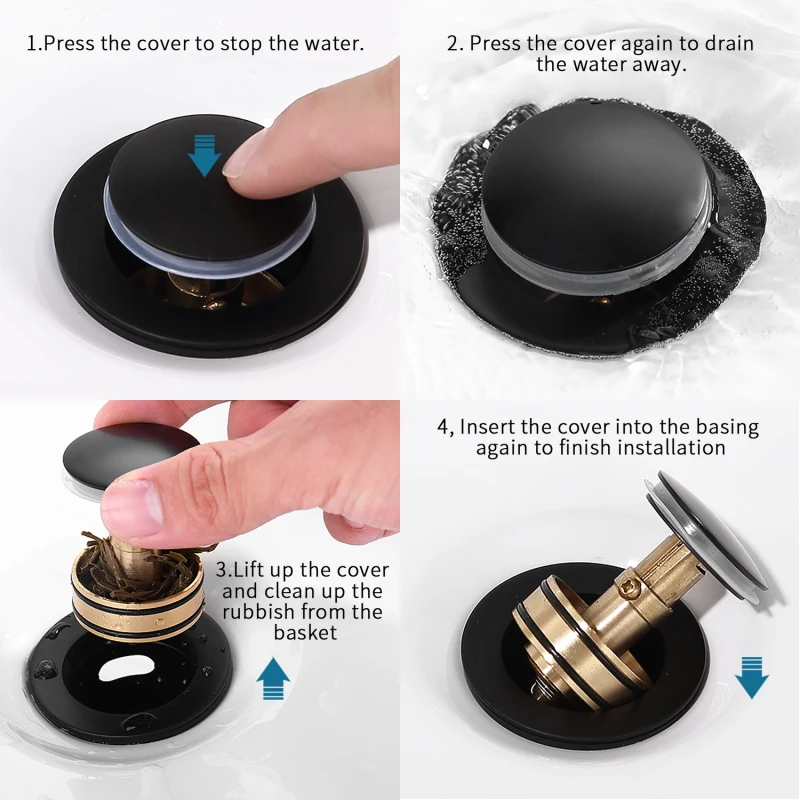 1.Press the cover to stop the water.

2. Press the cover again to drain the water away.

3.Lift up the cover and clean up the rubbish from the basket

4, Insert the cover into the basing again to finish installation