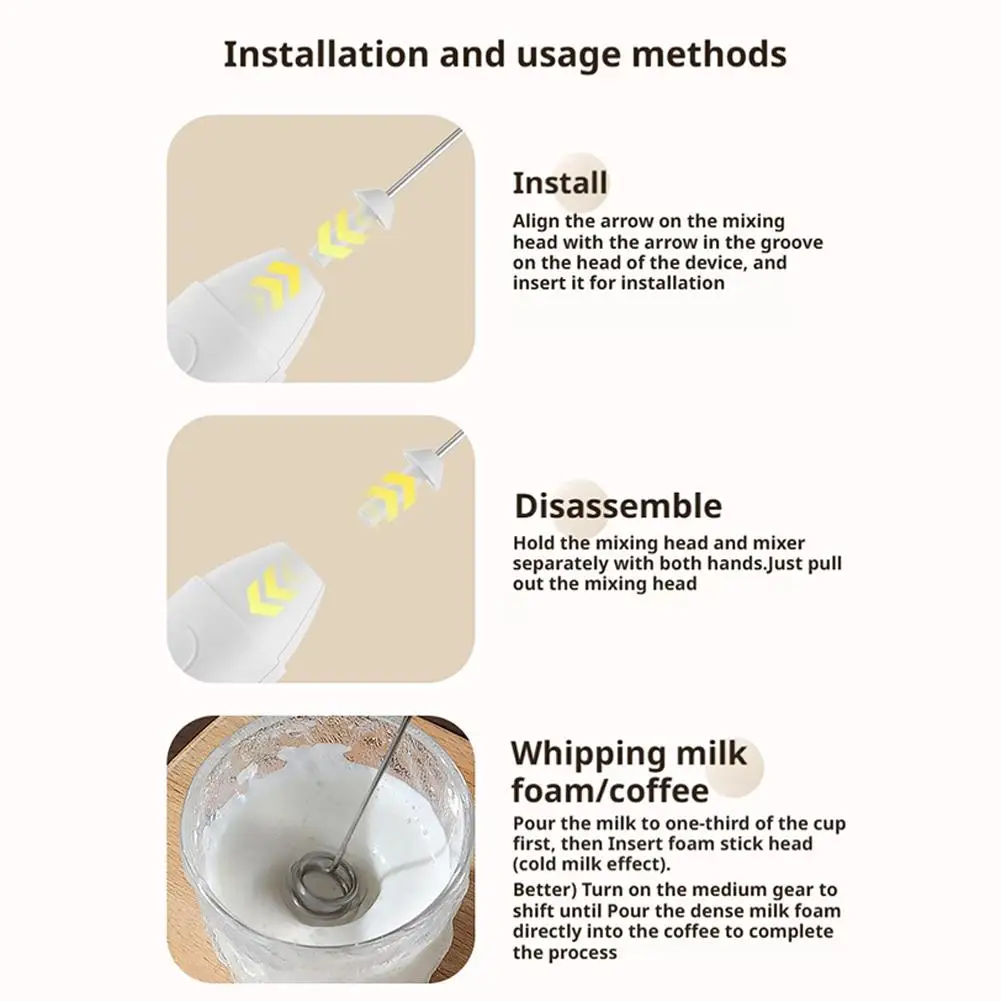 Installation and usage methods

Install

Align the arrow on the mixing head with the arrow in the groove on the head of the device, and insert it for installation

Disassemble

Hold the mixing head and mixer separately with both hands.Just pull out the mixing head

Whipping milk foam/coffee

Pour the milk to one-third of the cup first, then Insert foam stick head (cold milk effect).

Better) Turn on the medium gear to shift until Pour the dense milk foam directly into the coffee to complete the process