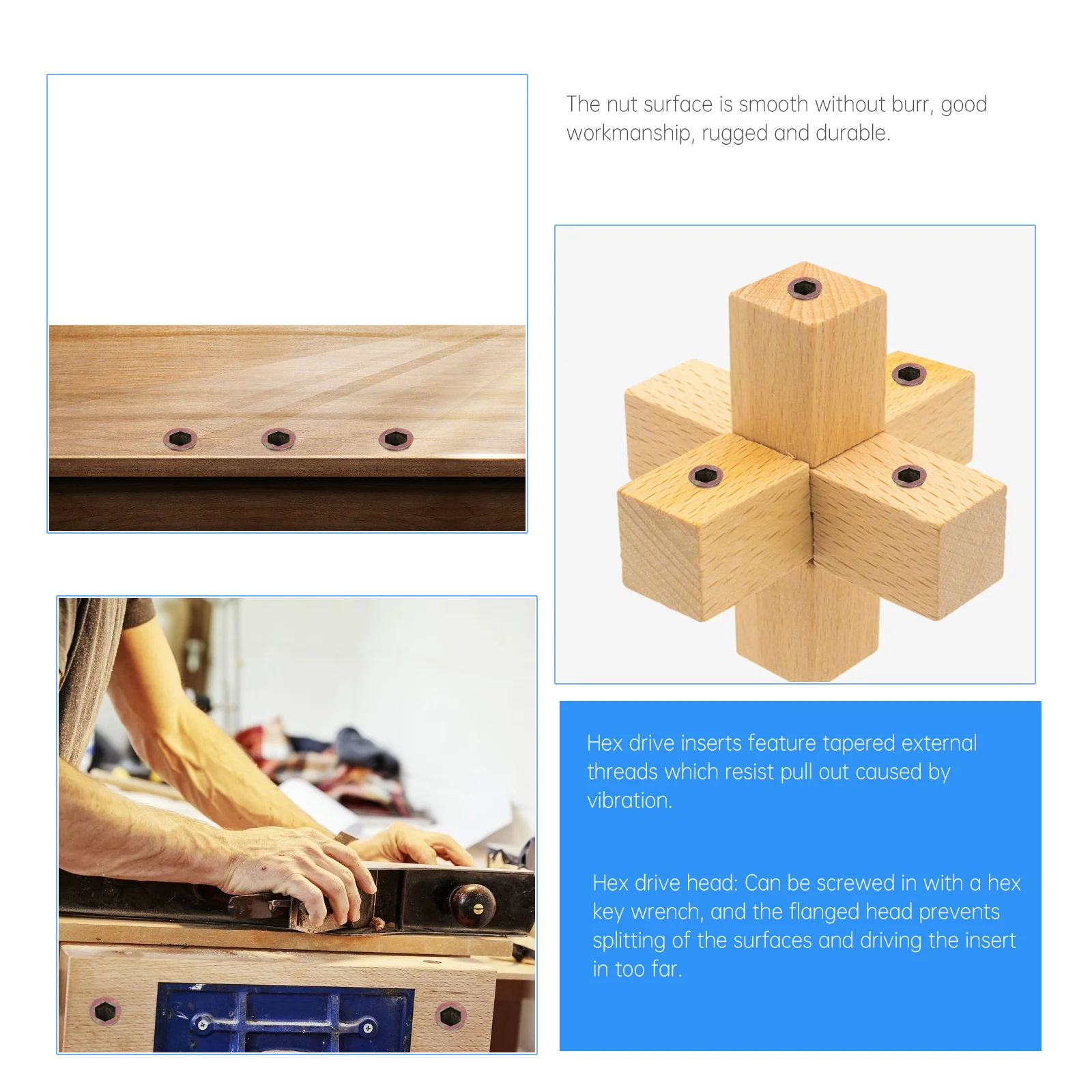 The nut surface is smooth without burr, good workmanship, rugged and durable.

Hex drive inserts feature tapered external threads which resist pull out caused by vibration.

Hex drive head: Can be screwed in with a hex key wrench, and the flanged head prevents splitting of the surfaces and driving the insert in too far.