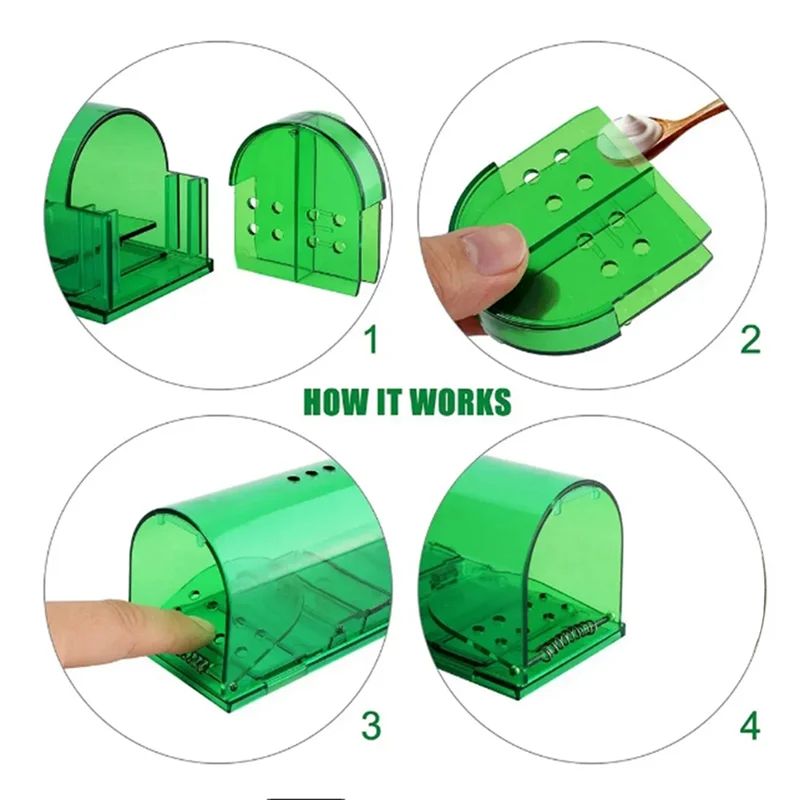 1

2

HOW IT WORKS

3

4