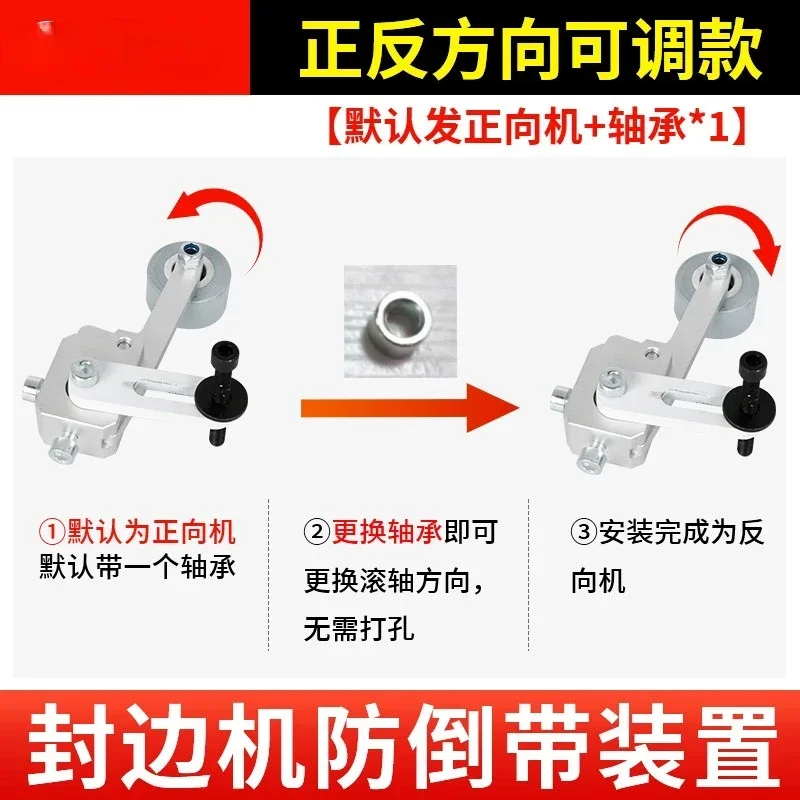 正反方向可调款

【默认发正向机+轴承*1】

①默认为正向机
默认带一个轴承

②更换轴承即可更换滚轴方向，无需打孔

③安装完成为反向机

封边机防倒带装置