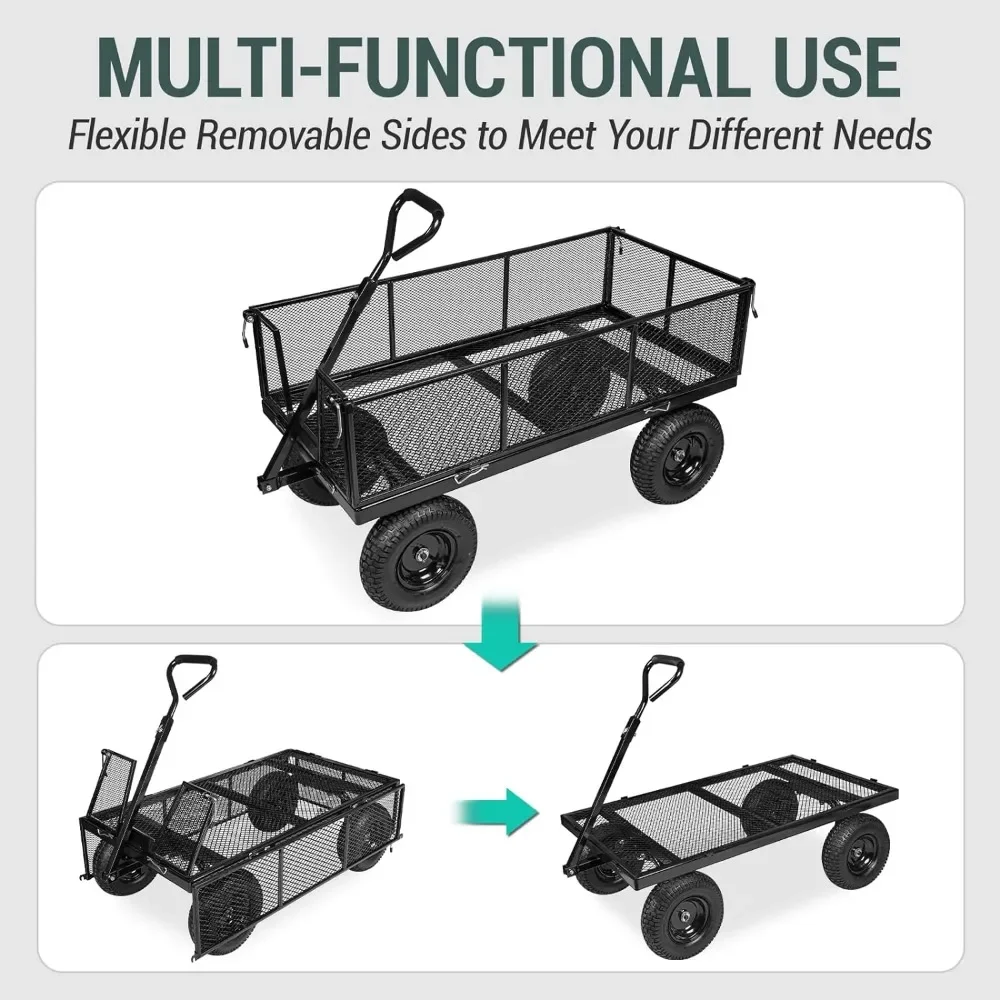 MULTI-FUNCTIONAL USE

Flexible Removable Sides to Meet Your Different Needs