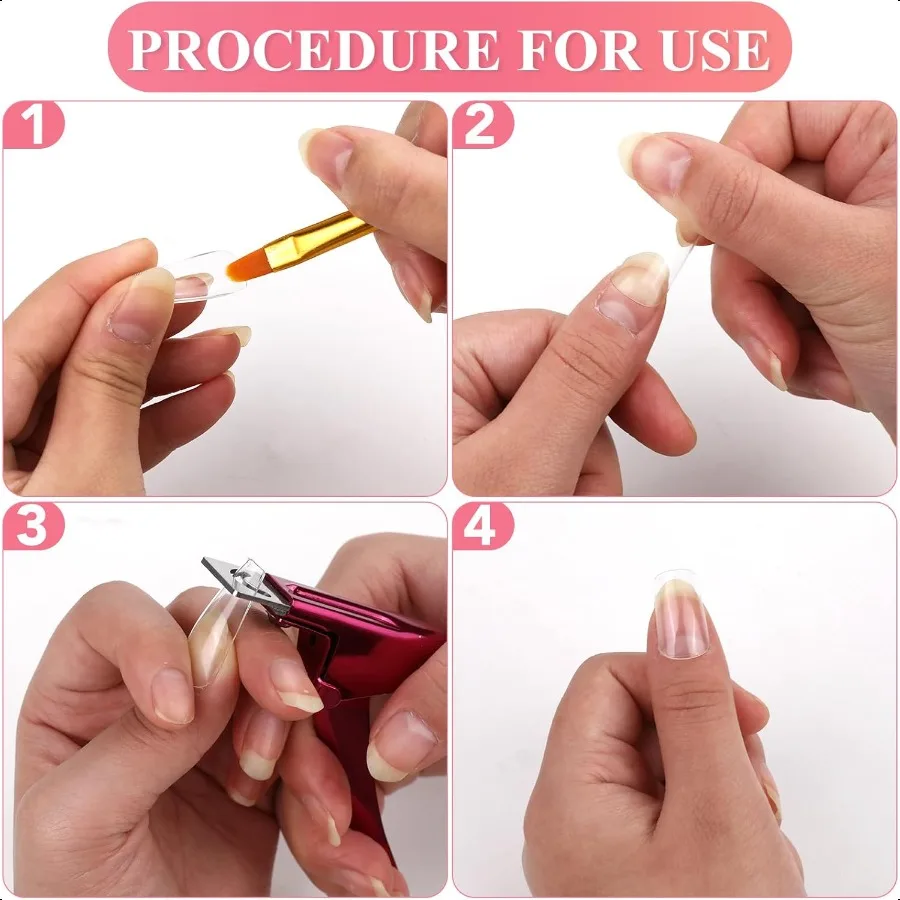 PROCEDURE FOR USE

1

2

3

4