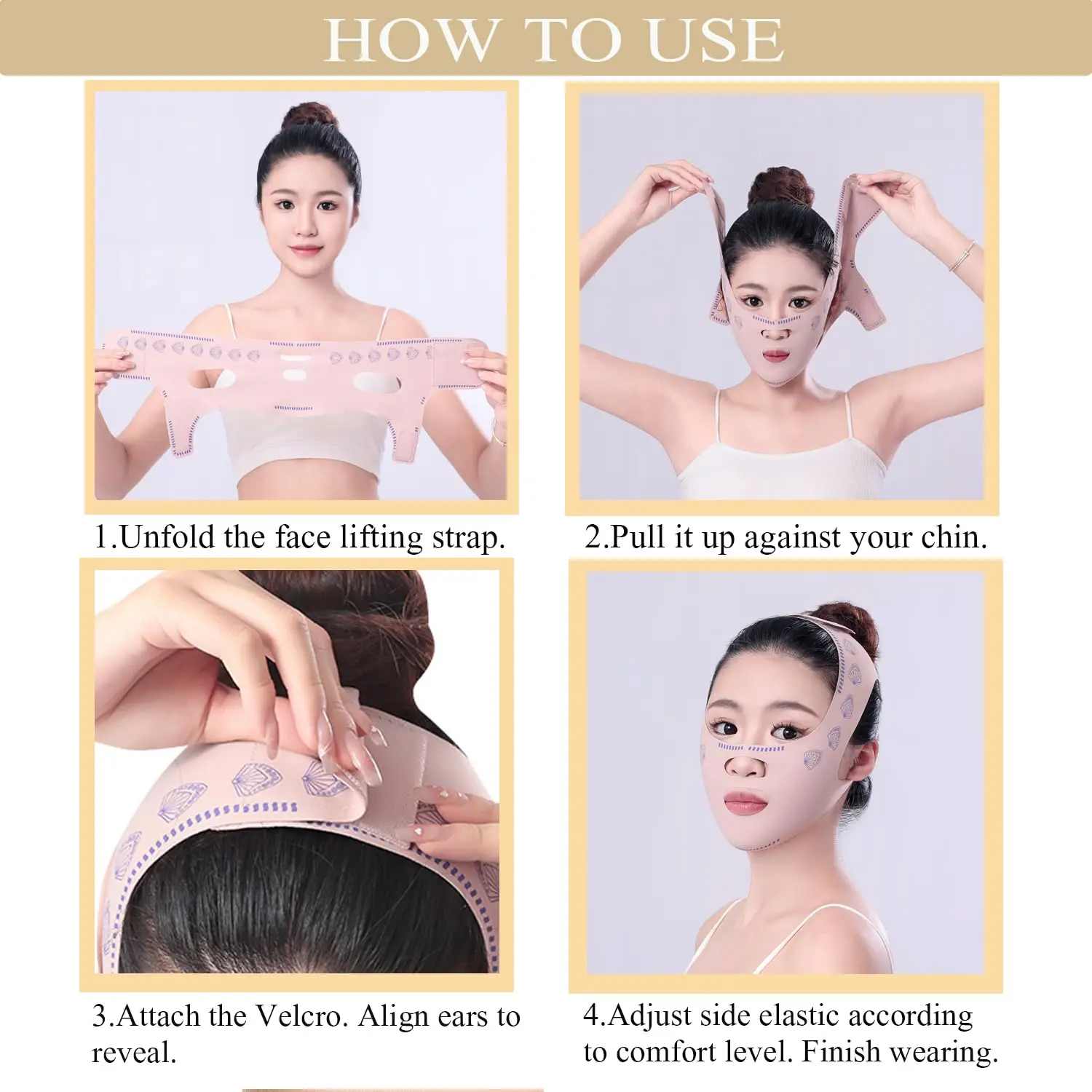 HOW TO USE

1.Unfold the face lifting strap.

2.Pull it up against your chin.

3.Attach the Velcro. Align ears to reveal.

4.Adjust side elastic according to comfort level. Finish wearing.