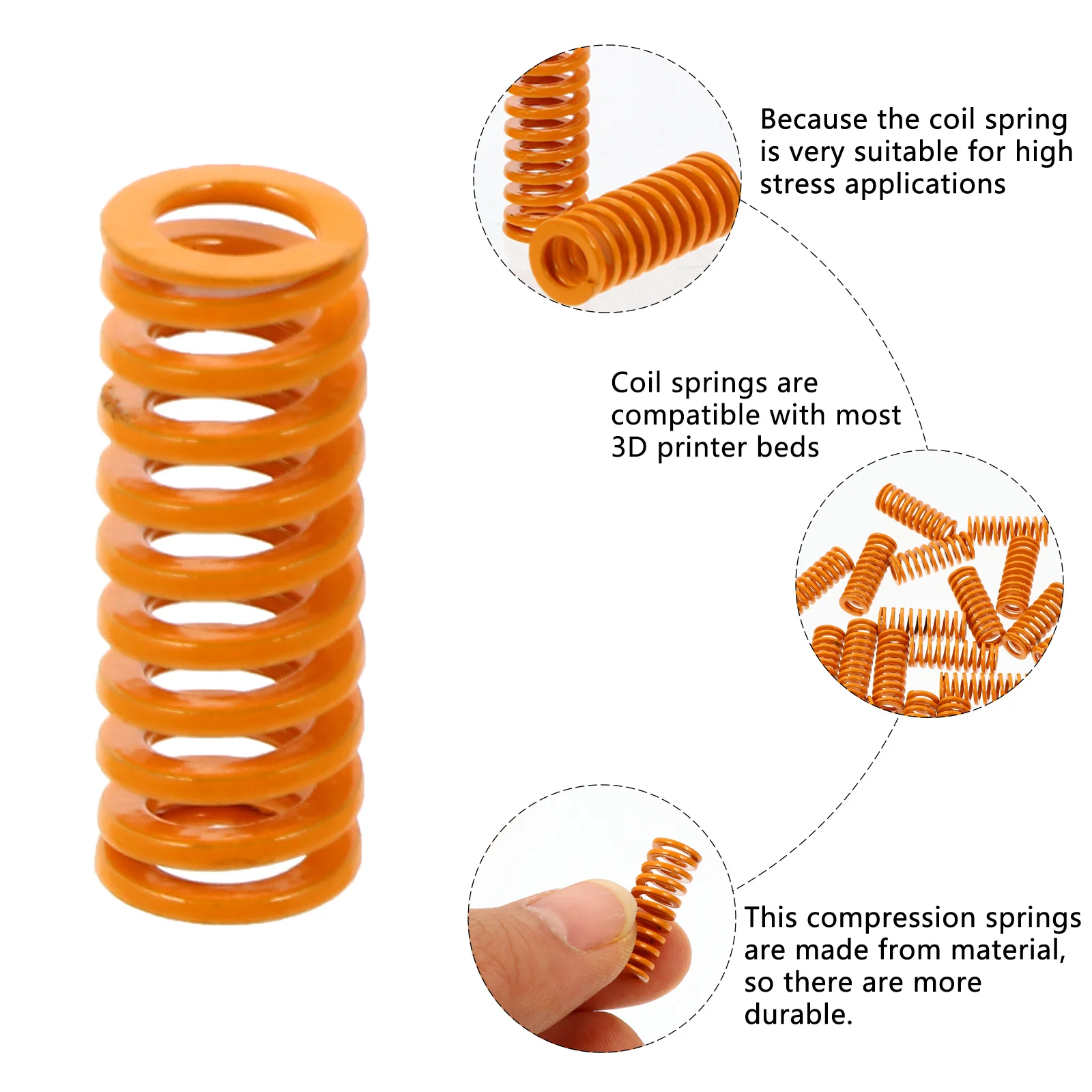 Because the coil spring is very suitable for high stress applications

Coil springs are compatible with most 3D printer beds

This compression springs are made from material, so there are more durable.