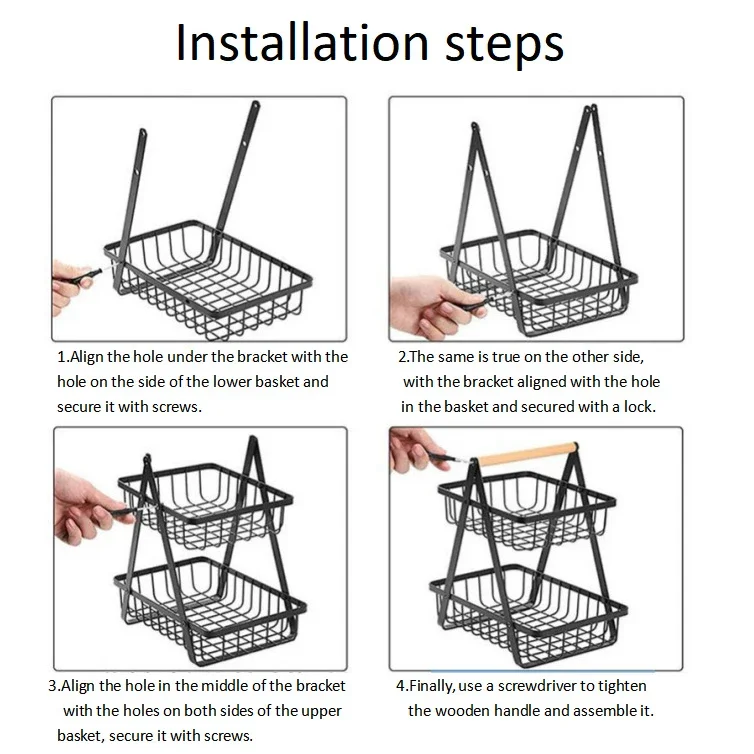 Installation steps

1.Align the hole under the bracket with the hole on the side of the lower basket and secure it with screws.

2.The same is true on the other side, with the bracket aligned with the hole in the basket and secured with a lock.

3.Align the hole in the middle of the bracket with the holes on both sides of the upper basket, secure it with screws.

4.Finally, use a screwdriver to tighten the wooden handle and assemble it.