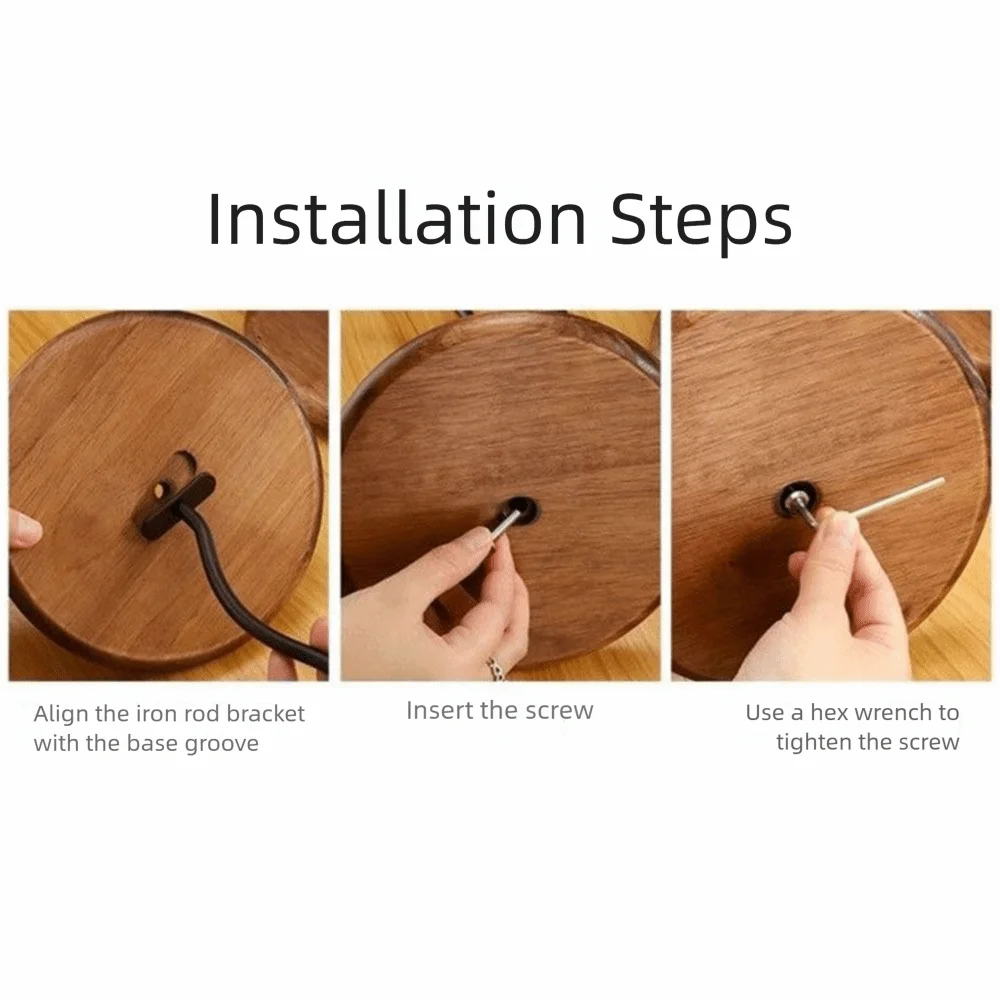 Installation Steps

Align the iron rod bracket with the base groove

Insert the screw

Use a hex wrench to tighten the screw