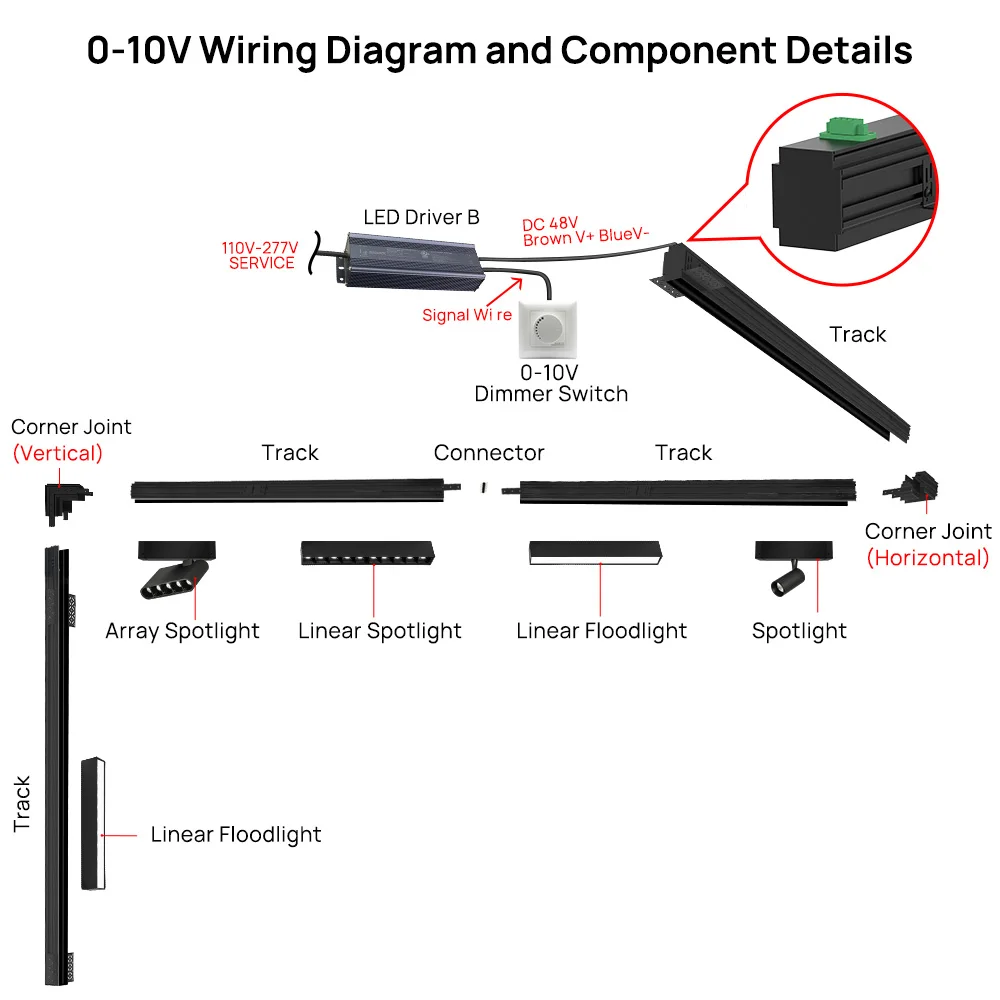 0-10V Wiring Diagram and Component Details

LED Driver B

110V-277V SERVICE

DC 48V Brown V+ BlueV-

Signal Wi re

0-10V Dimmer Switch

Track

Corner Joint (Vertical)

Track

Connector

Track

Corner Joint (Horizontal)

Array Spotlight

Linear Spotlight

Linear Floodlight

Spotlight

Track

Linear Floodlight