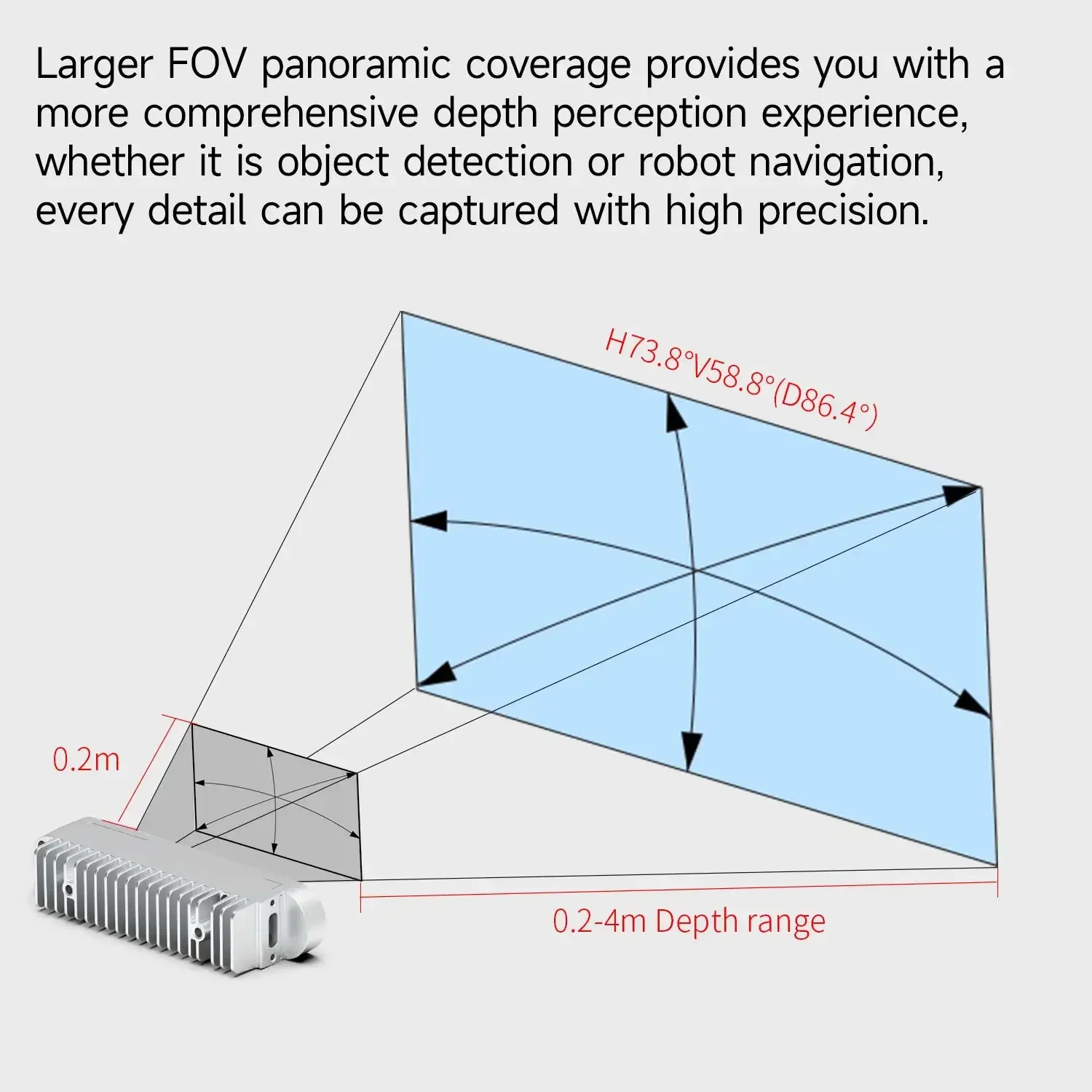 Larger FOV panoramic coverage provides you with a more comprehensive depth perception experience, whether it is object detection or robot navigation, every detail can be captured with high precision.

H73.8°V58.8°(D86.4°)

0.2m

0.2-4m Depth range