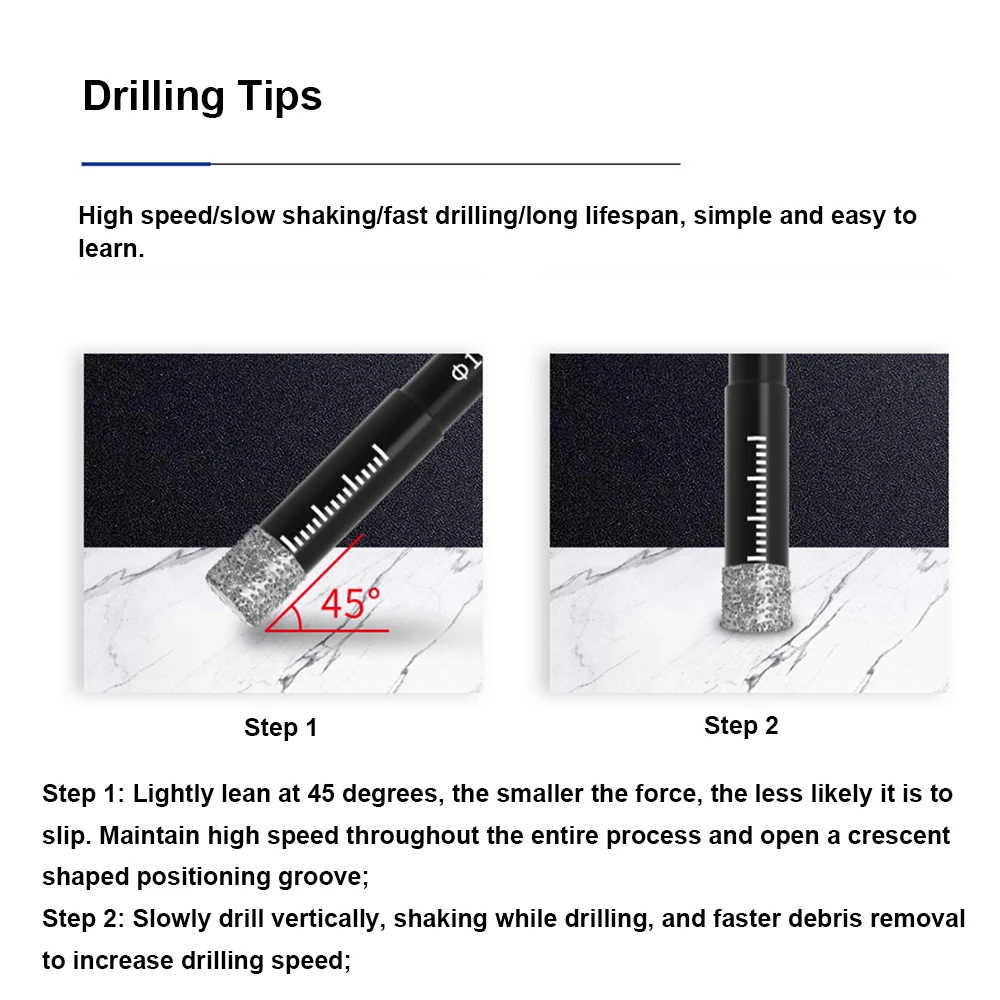 Drilling Tips

High speed/slow shaking/fast drilling/long lifespan, simple and easy to learn.

Φ1

45°

Step 1

Step 2

Step 1: Lightly lean at 45 degrees, the smaller the force, the less likely it is to slip. Maintain high speed throughout the entire process and open a crescent shaped positioning groove;
Step 2: Slowly drill vertically, shaking while drilling, and faster debris removal to increase drilling speed;