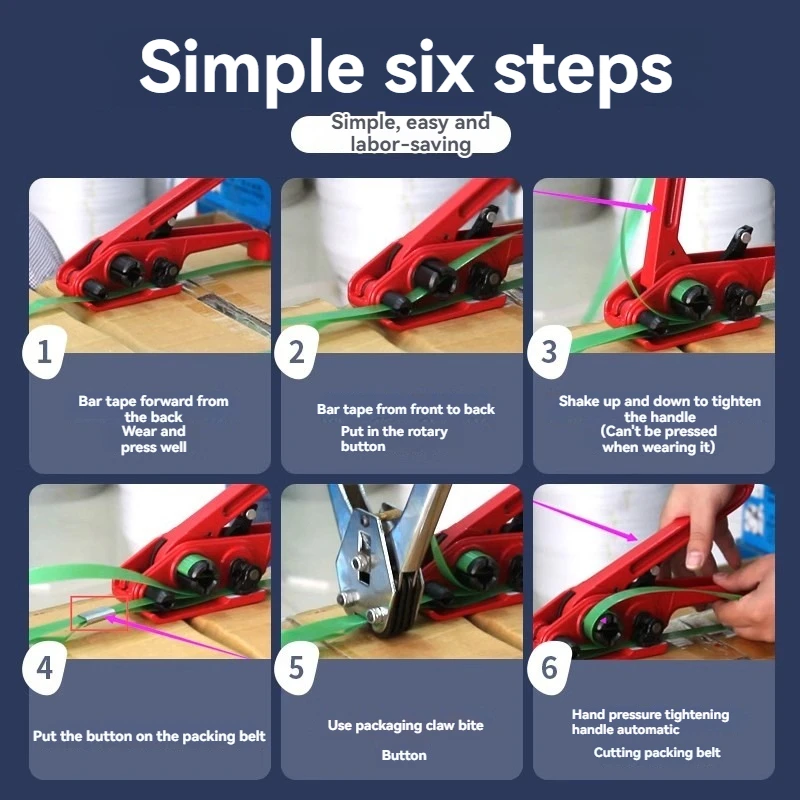 Simple six steps

Simple, easy and labor-saving

1

Bar tape forward from the back
Wear and press well

2

Bar tape from front to back
Put in the rotary button

3

Shake up and down to tighten the handle
(Can't be pressed when wearing it)

4

Put the button on the packing belt

5

Use packaging claw bite
Button

6

Hand pressure tightening handle automatic
Cutting packing belt