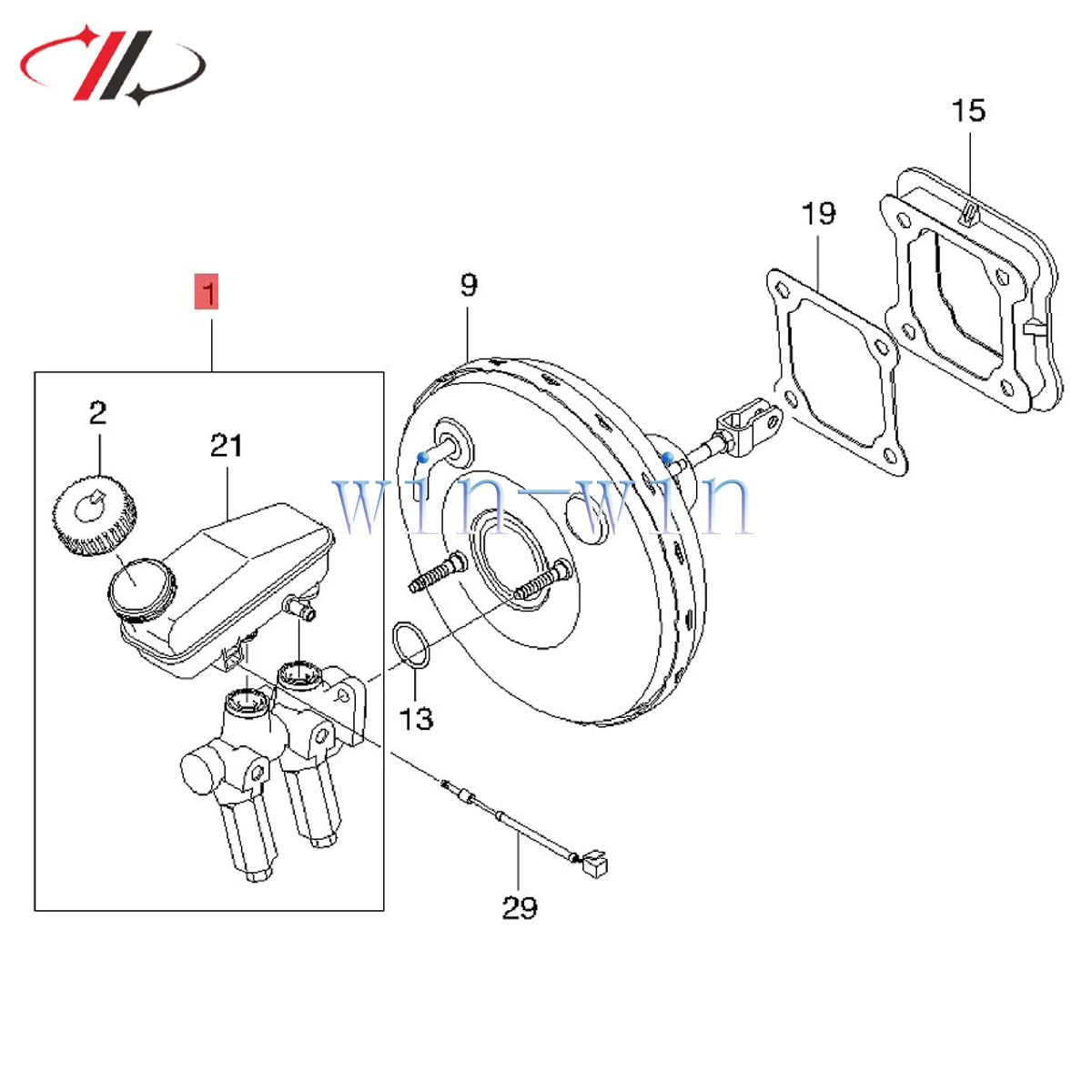 15

19

9

1

2

21

win-win

13

29