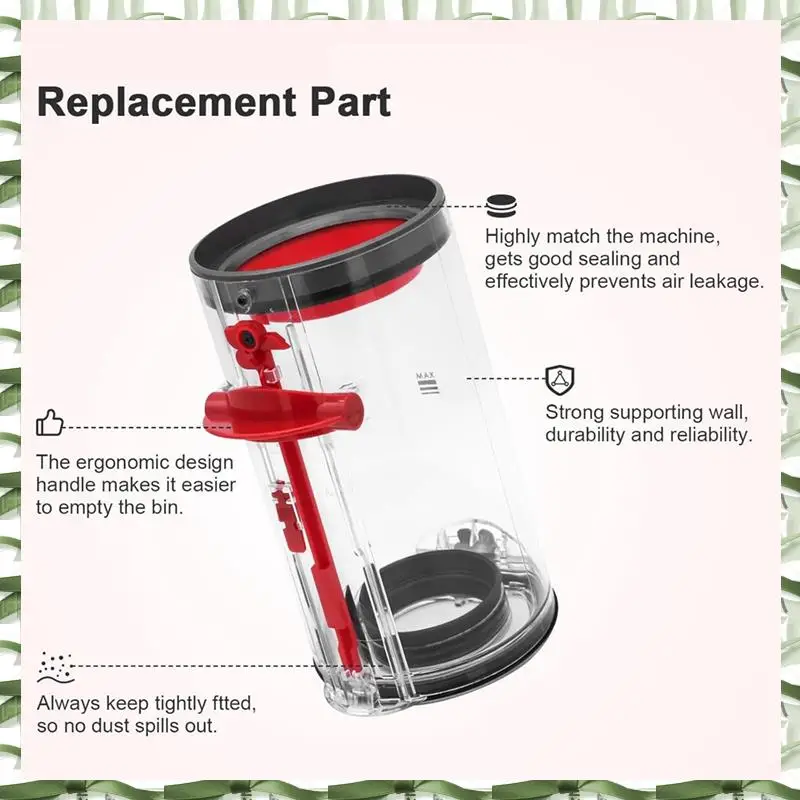 Replacement Part

Highly match the machine, gets good sealing and effectively prevents air leakage.

MAX

Strong supporting wall, durability and reliability.

The ergonomic design handle makes it easier to empty the bin.

Always keep tightly ftted, so no dust spills out.