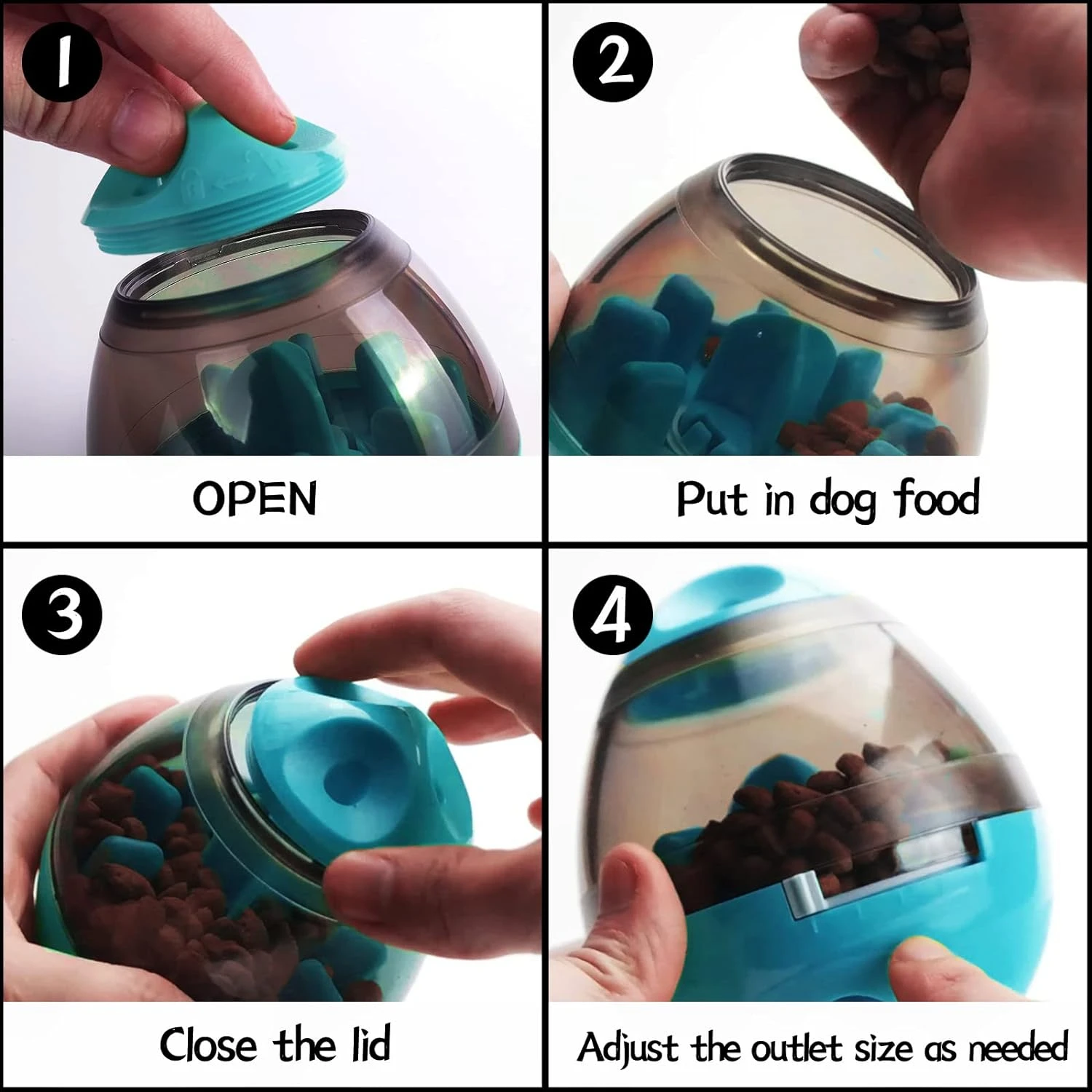 1

OPEN

2

Put in dog food

3

Close the lid

4

Adjust the outlet size as needed