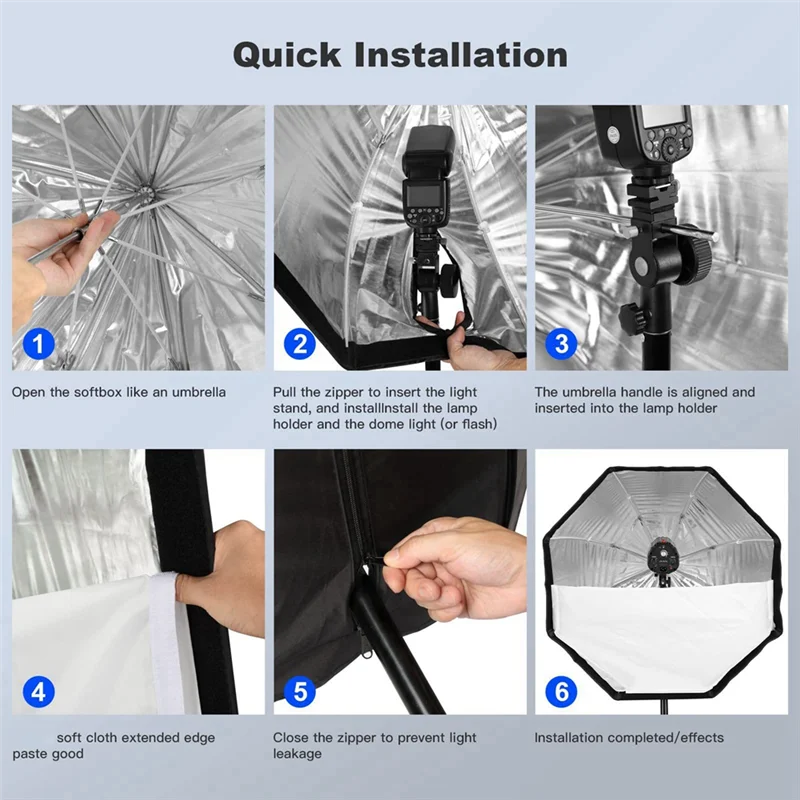 Quick Installation

1

Open the softbox like an umbrella

2

Pull the zipper to insert the light stand, and installInstall the lamp holder and the dome light (or flash)

3

The umbrella handle is aligned and inserted into the lamp holder

4

soft cloth extended edge paste good

5

Close the zipper to prevent light leakage

6

Installation completed/effects