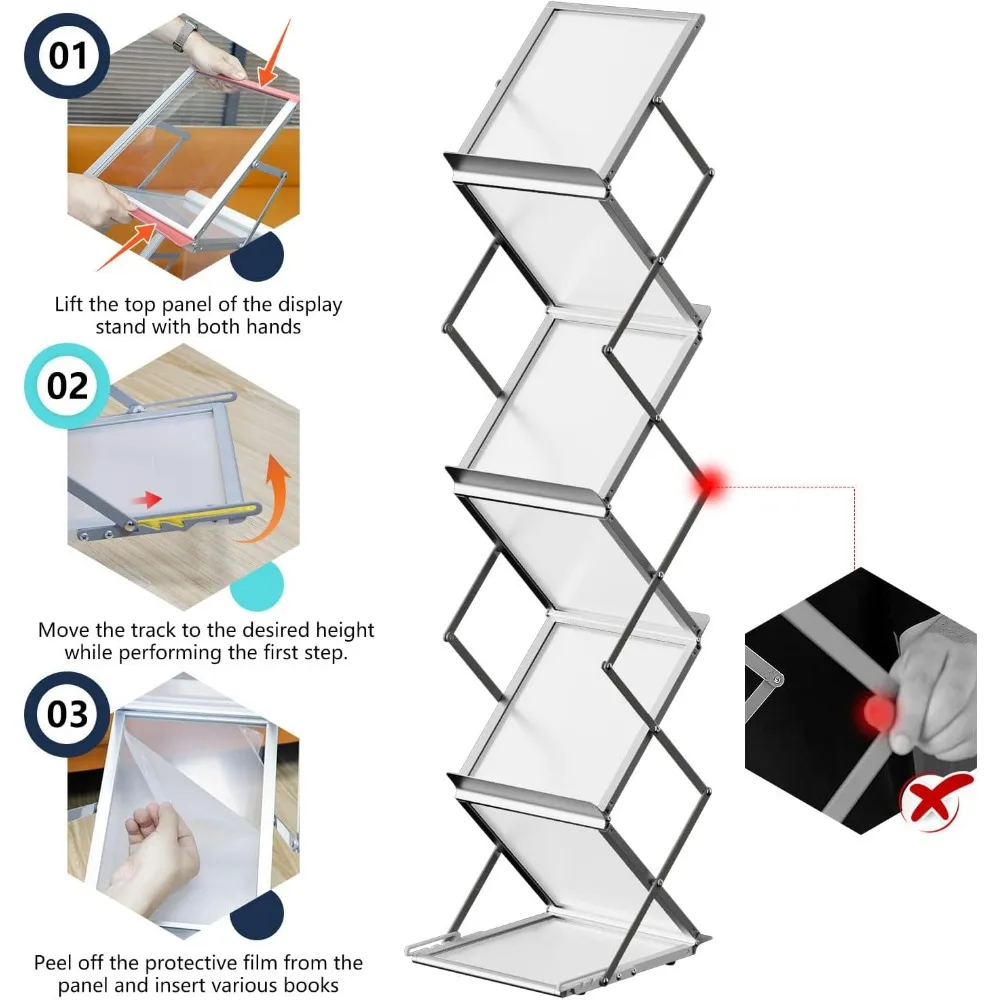 01

Lift the top panel of the display stand with both hands

02

Move the track to the desired height while performing the first step.

03

Peel off the protective film from the panel and insert various books