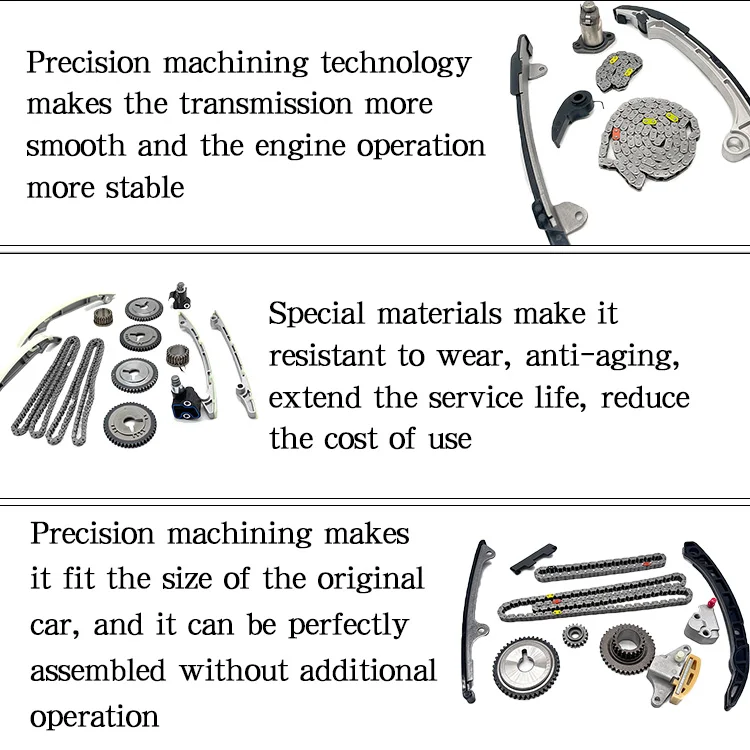 Precision machining technology makes the transmission more smooth and the engine operation more stable

Special materials make it resistant to wear, anti-aging, extend the service life, reduce the cost of use

Precision machining makes it fit the size of the original car, and it can be perfectly assembled without additional operation