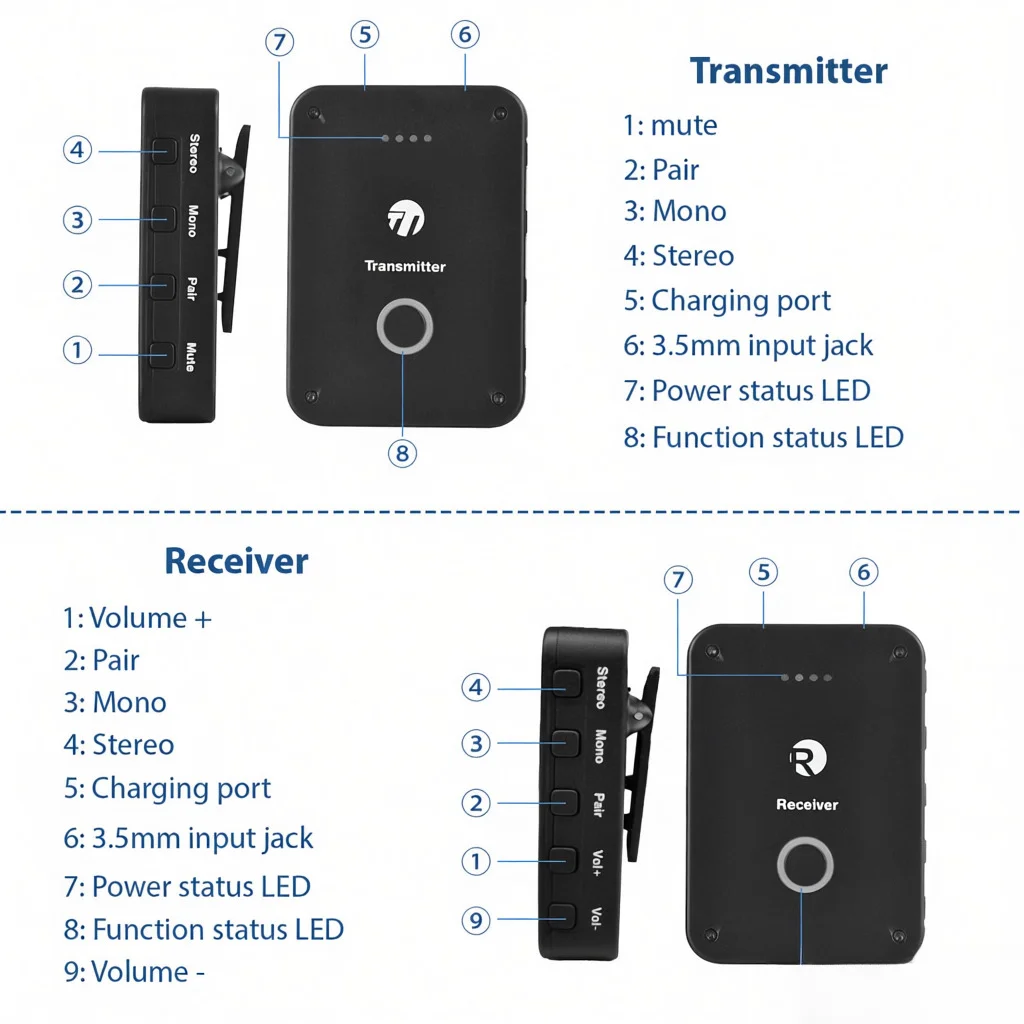 7 5 6

4 Stereo
3 Mono
2 Pair
1 Mute

Transmitter

8

Transmitter
1: mute
2: Pair
3: Mono
4: Stereo
5: Charging port
6: 3.5mm input jack
7: Power status LED
8: Function status LED

Receiver
1: Volume +
2: Pair
3: Mono
4: Stereo
5: Charging port
6: 3.5mm input jack
7: Power status LED
8: Function status LED
9: Volume -

7 5 6

4 Stereo
3 Mono
2 Pair
1 Vol+
9 Vol-

R
Receiver