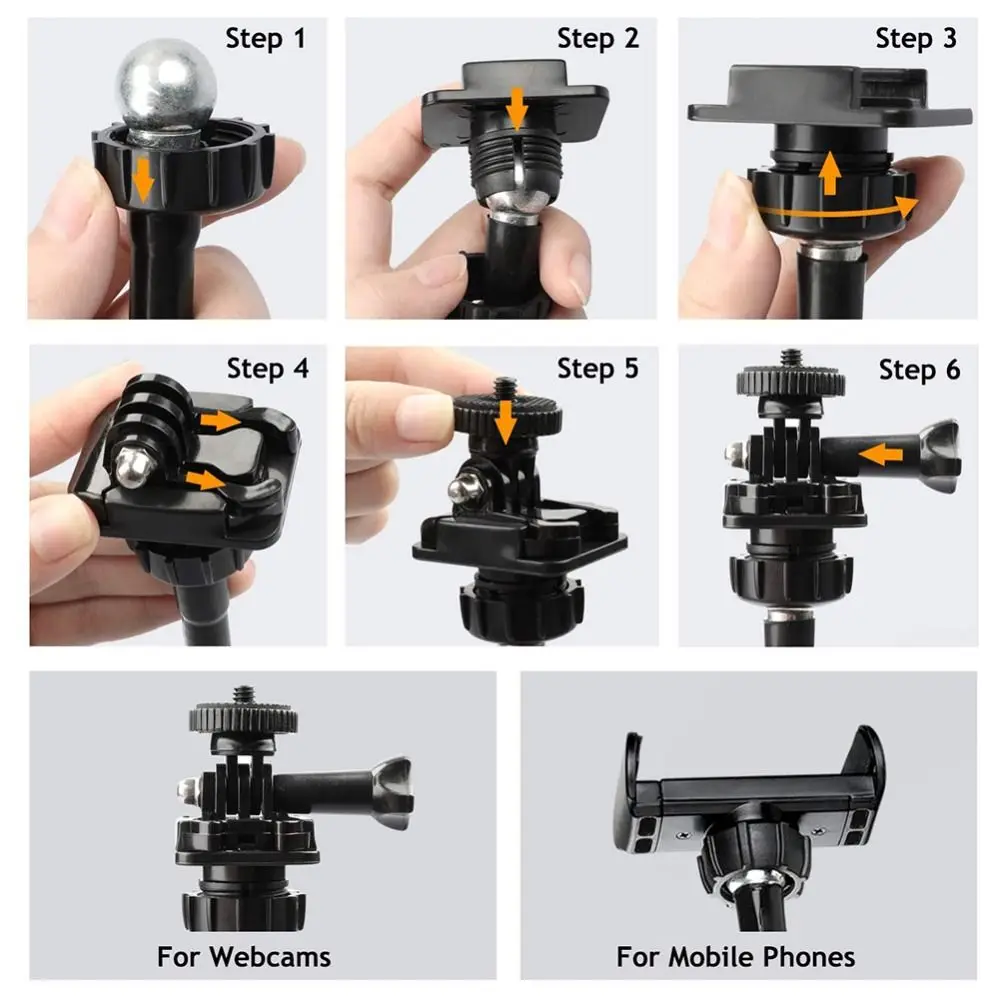 Step 1

Step 2

Step 3

Step 4

Step 5

Step 6

For Webcams

For Mobile Phones