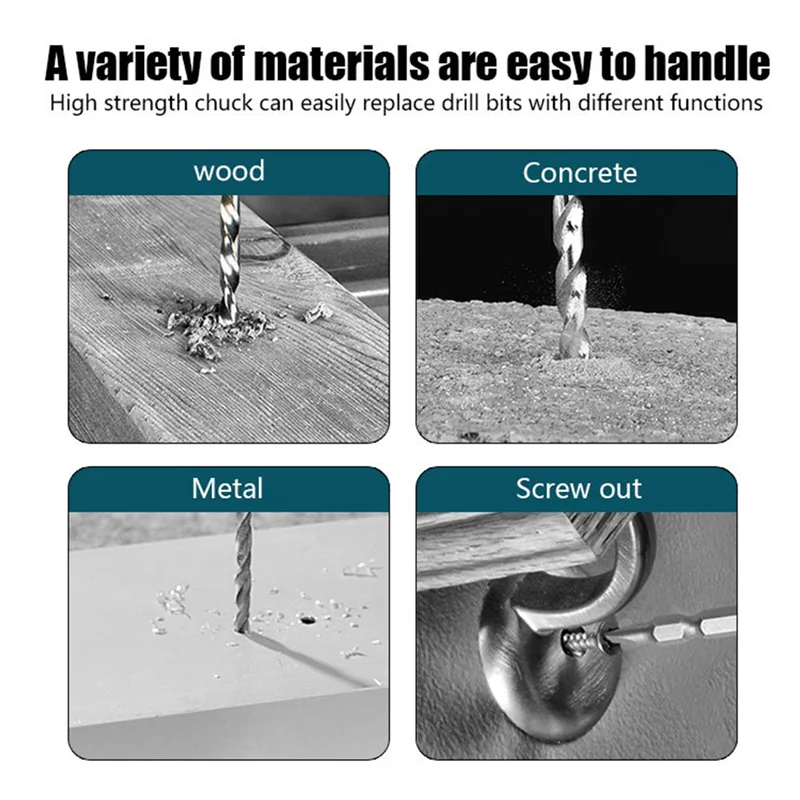 A variety of materials are easy to handle
High strength chuck can easily replace drill bits with different functions

wood

Concrete

Metal

Screw out