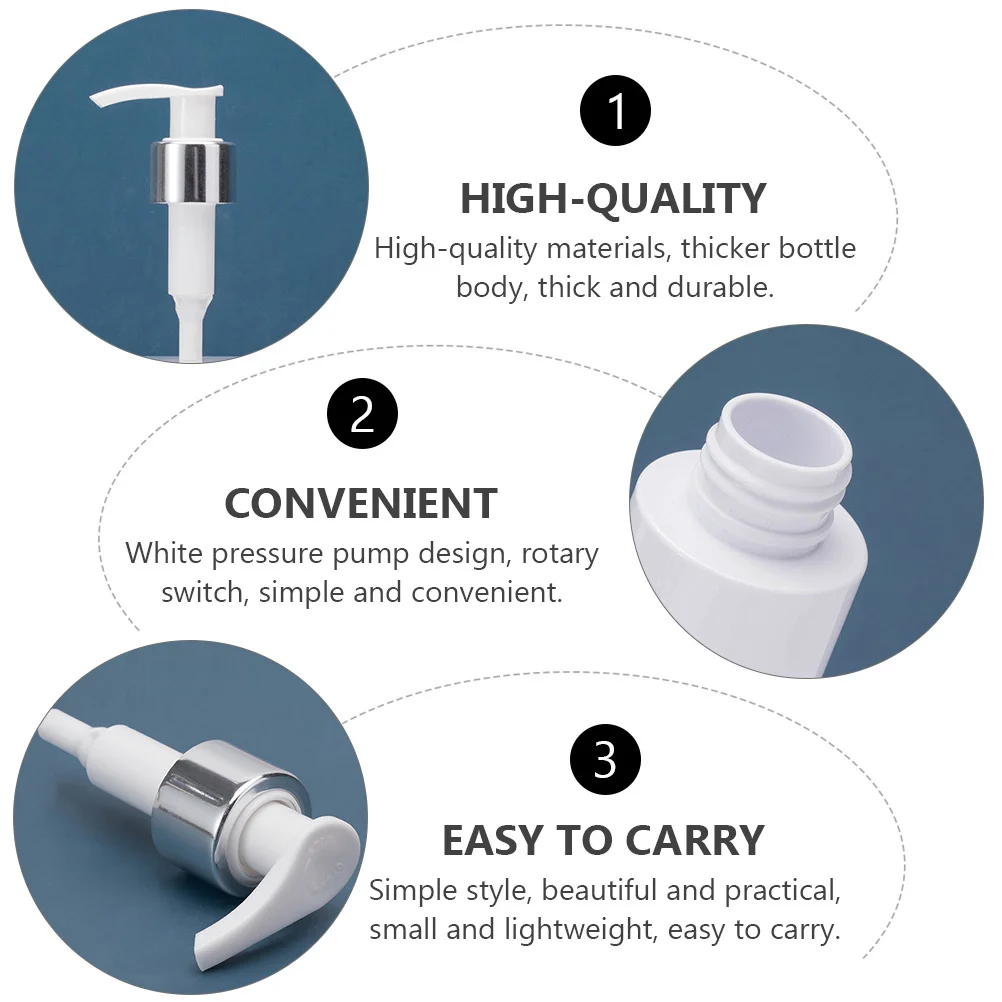 1

HIGH-QUALITY

High-quality materials, thicker bottle body, thick and durable.

2

CONVENIENT

White pressure pump design, rotary switch, simple and convenient.

3

EASY TO CARRY

Simple style, beautiful and practical, small and lightweight, easy to carry.