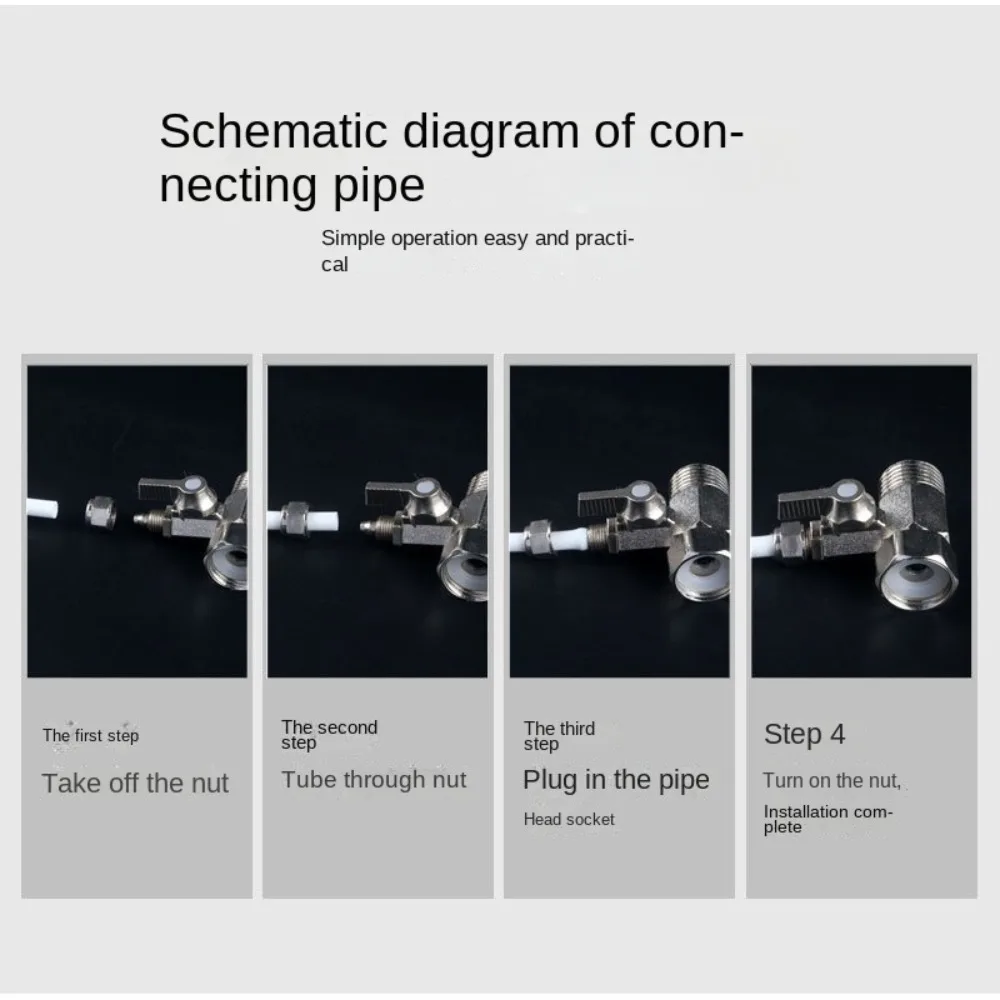 Schematic diagram of connecting pipe

Simple operation easy and practical

The first step

Take off the nut

The second step

Tube through nut

The third step

Plug in the pipe

Head socket

Step 4

Turn on the nut,

Installation complete