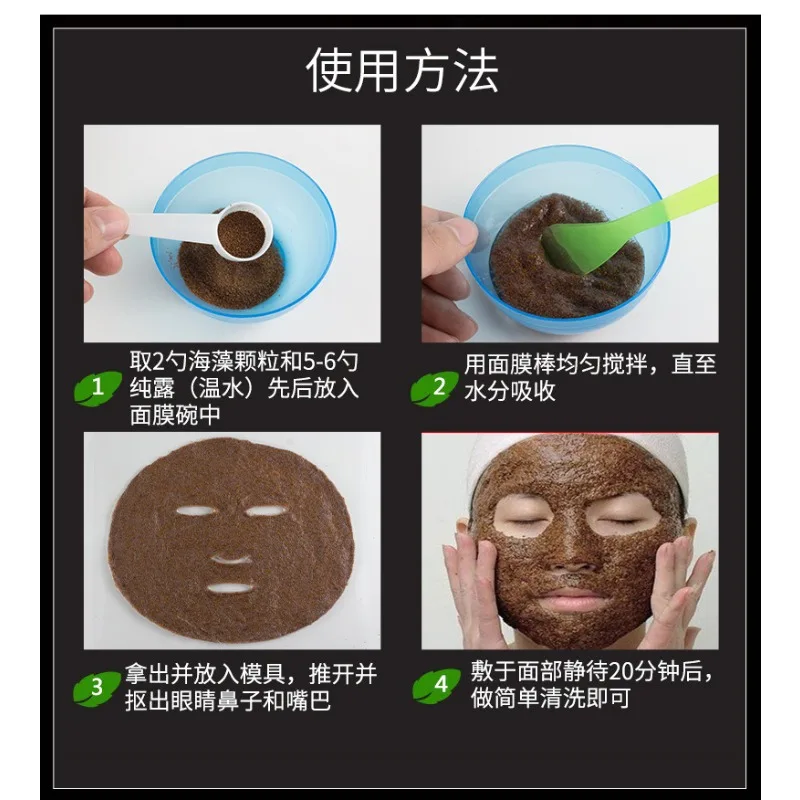 使用方法

1 取2勺海藻颗粒和5-6勺纯露（温水）先后放入面膜碗中

2 用面膜棒均匀搅拌，直至水分吸收

3 拿出并放入模具，推开并抠出眼睛鼻子和嘴巴

4 敷于面部静待20分钟后，做简单清洗即可