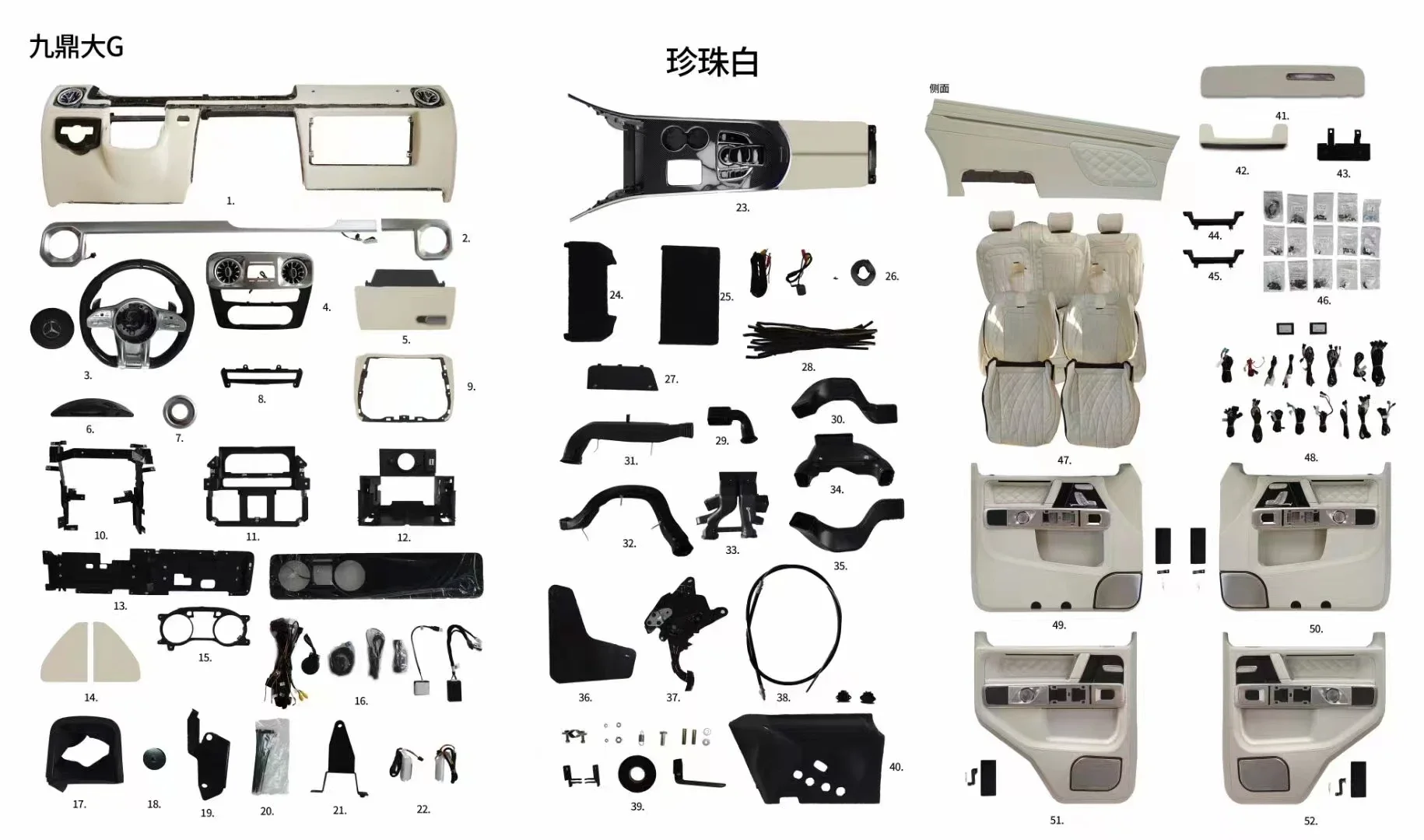 九鼎大G

珍珠白

侧面

1.
2.
3.
4.
5.
6.
7.
8.
9.
10.
11.
12.
13.
14.
15.
16.
17.
18.
19.
20.
21.
22.
23.
24.
25.
26.
27.
28.
29.
30.
31.
32.
33.
34.
35.
36.
37.
38.
39.
40.
41.
42.
43.
44.
45.
46.
47.
48.
49.
50.
51.
52.