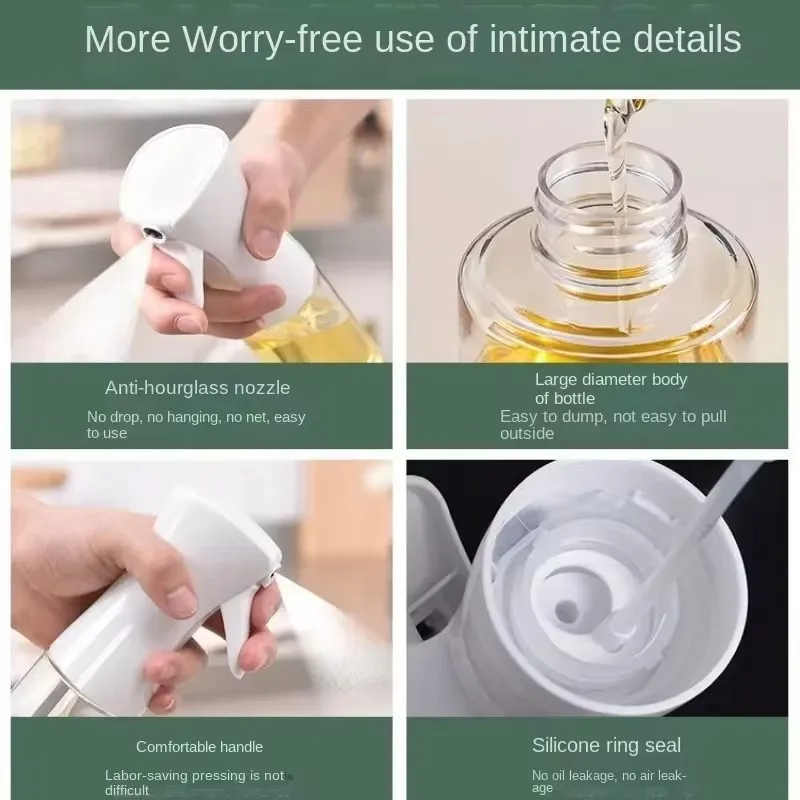 More Worry-free use of intimate details

Anti-hourglass nozzle

No drop, no hanging, no net, easy to use

Large diameter body of bottle

Easy to dump, not easy to pull outside

Comfortable handle

Labor-saving pressing is not difficult

Silicone ring seal

No oil leakage, no air leakage