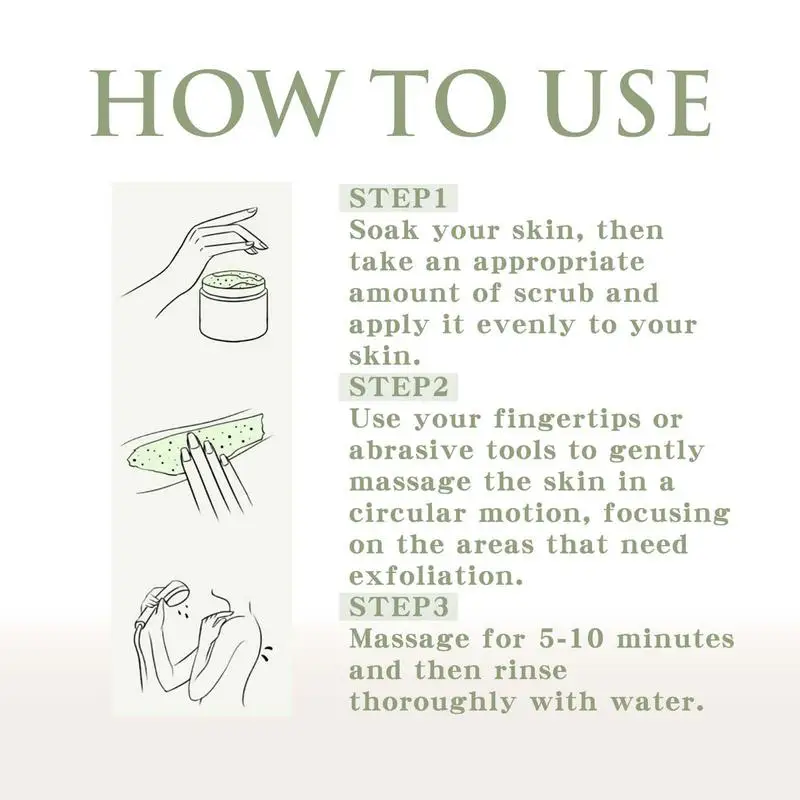 HOW TO USE

STEP1
Soak your skin, then take an appropriate amount of scrub and apply it evenly to your skin.

STEP2
Use your fingertips or abrasive tools to gently massage the skin in a circular motion, focusing on the areas that need exfoliation.

STEP3
Massage for 5-10 minutes and then rinse thoroughly with water.