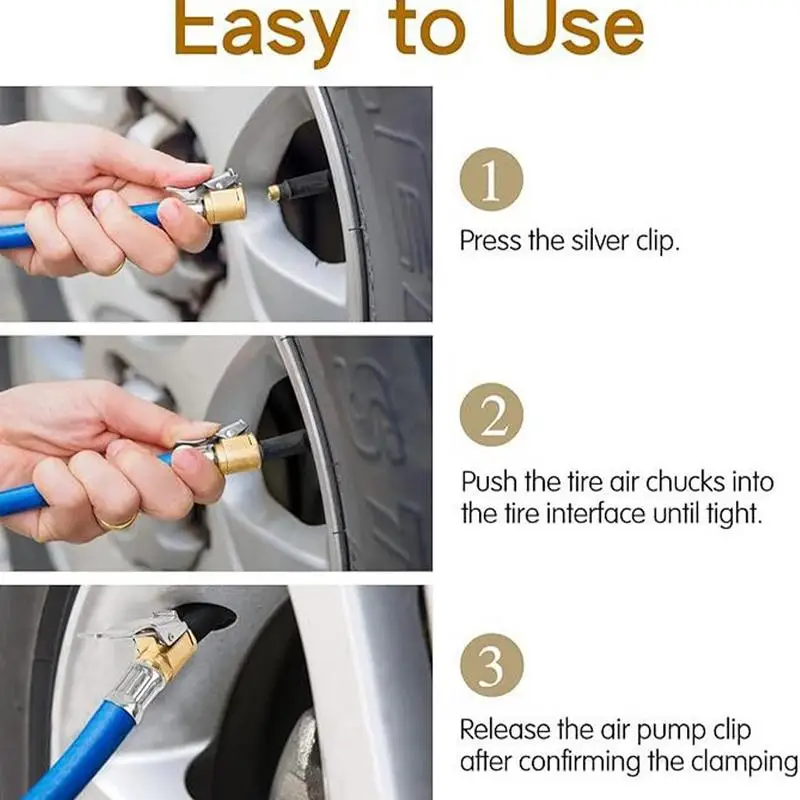 Easy to Use

1

Press the silver clip.

2

Push the tire air chucks into the tire interface until tight.

3

Release the air pump clip after confirming the clamping