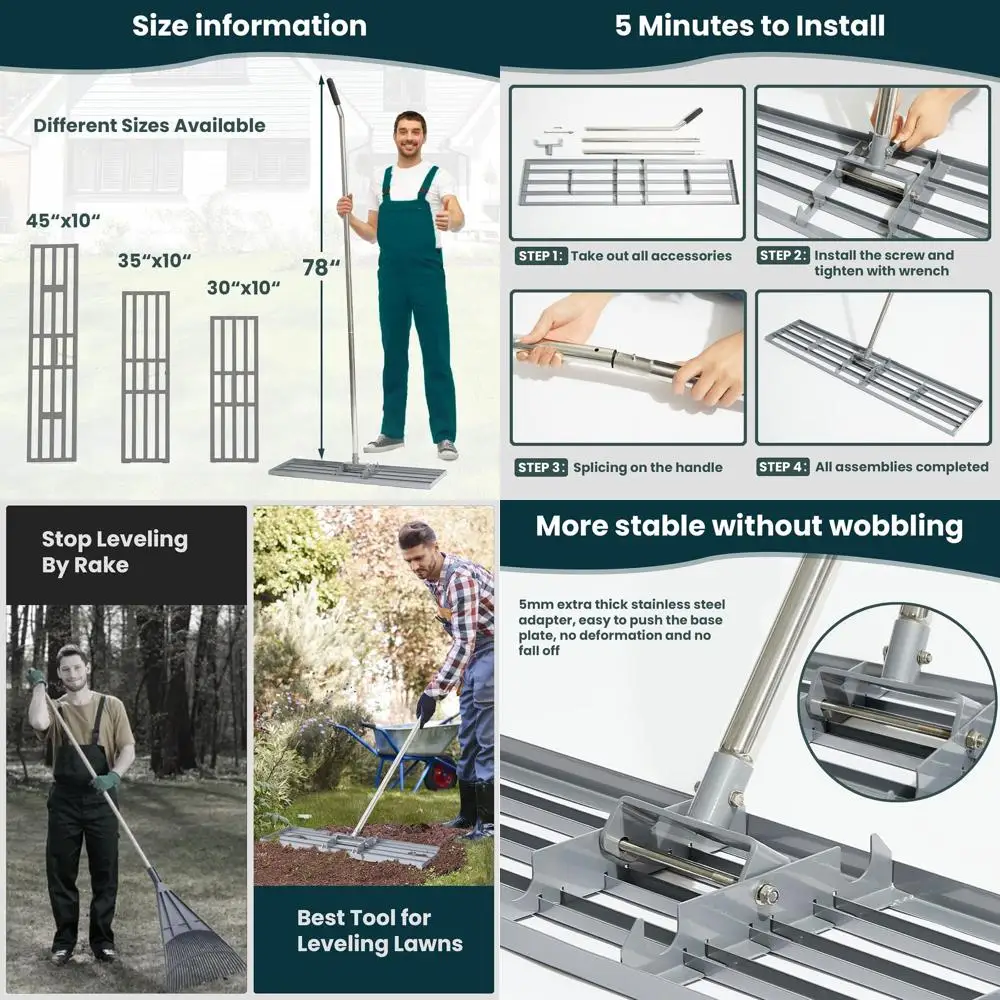 Size information

Different Sizes Available

45"x10"

35"x10"

30"x10"

78"

5 Minutes to Install

STEP 1: Take out all accessories

STEP 2: Install the screw and tighten with wrench

STEP 3: Splicing on the handle

STEP 4: All assemblies completed

Stop Leveling By Rake

Best Tool for Leveling Lawns

More stable without wobbling

5mm extra thick stainless steel adapter, easy to push the base plate, no deformation and no fall off