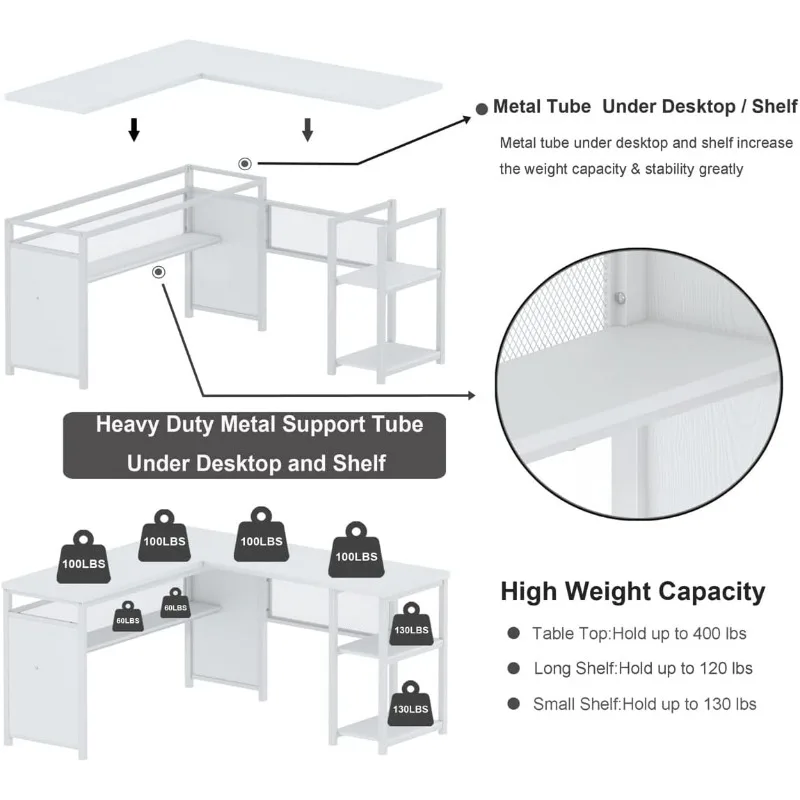 Metal Tube Under Desktop / Shelf

Metal tube under desktop and shelf increase the weight capacity & stability greatly

Heavy Duty Metal Support Tube Under Desktop and Shelf

100LBS
100LBS
100LBS
100LBS
60LBS
60LBS
130LBS
130LBS

High Weight Capacity

Table Top:Hold up to 400 lbs

Long Shelf:Hold up to 120 lbs

Small Shelf:Hold up to 130 lbs