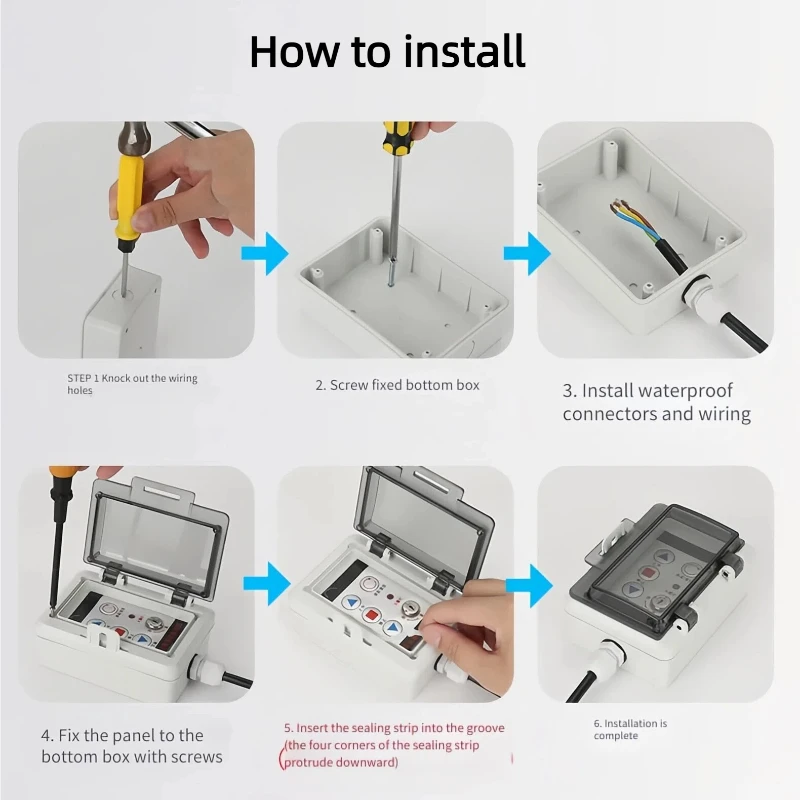 How to install

STEP 1 Knock out the wiring holes

2. Screw fixed bottom box

3. Install waterproof connectors and wiring

4. Fix the panel to the bottom box with screws

5. Insert the sealing strip into the groove (the four corners of the sealing strip protrude downward)

6. Installation is complete