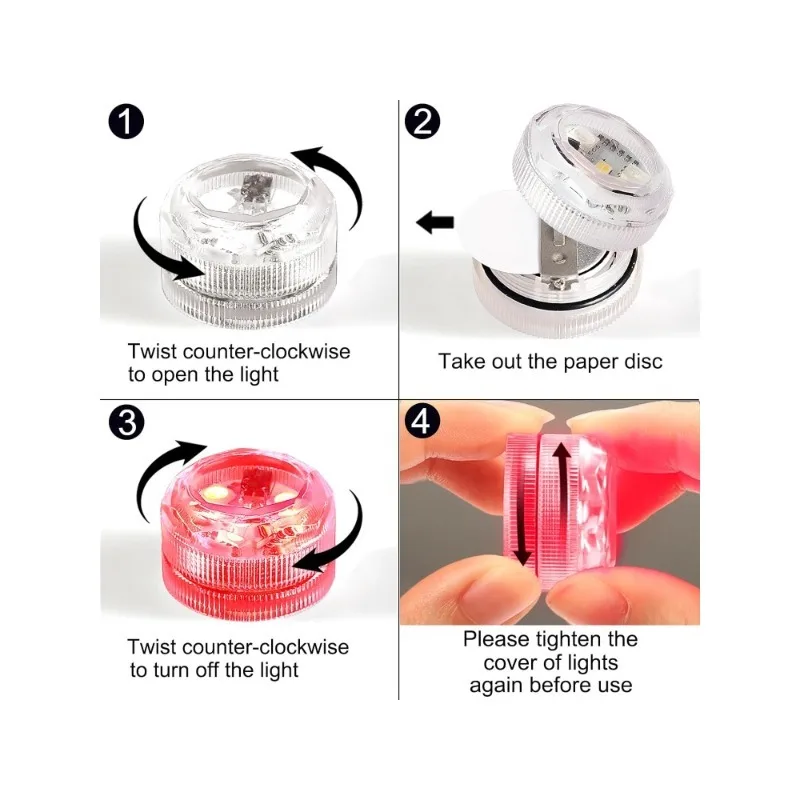 1

Twist counter-clockwise to open the light

2

Take out the paper disc

3

Twist counter-clockwise to turn off the light

4

Please tighten the cover of lights again before use