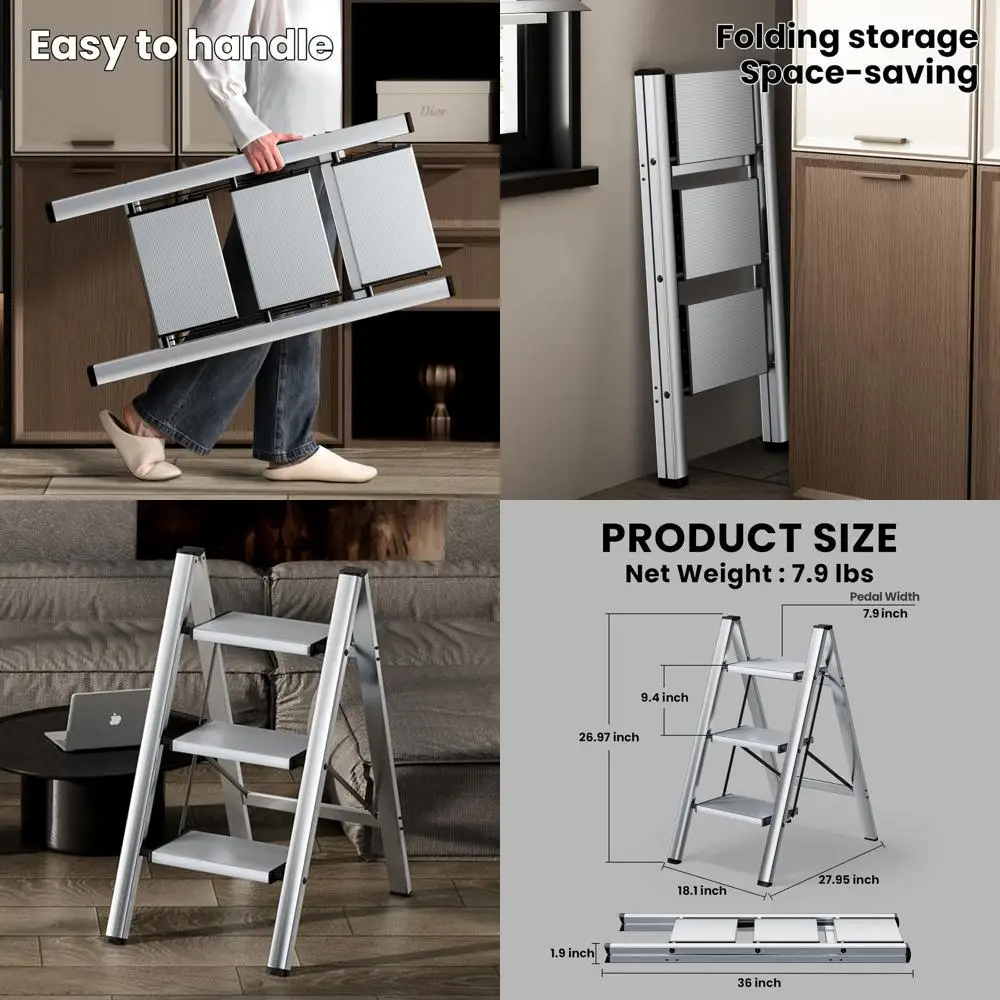 Easy to handle

Dior

Folding storage
Space-saving

PRODUCT SIZE
Net Weight : 7.9 lbs

Pedal Width
7.9 inch

9.4 inch

26.97 inch

18.1 inch

27.95 inch

1.9 inch

36 inch