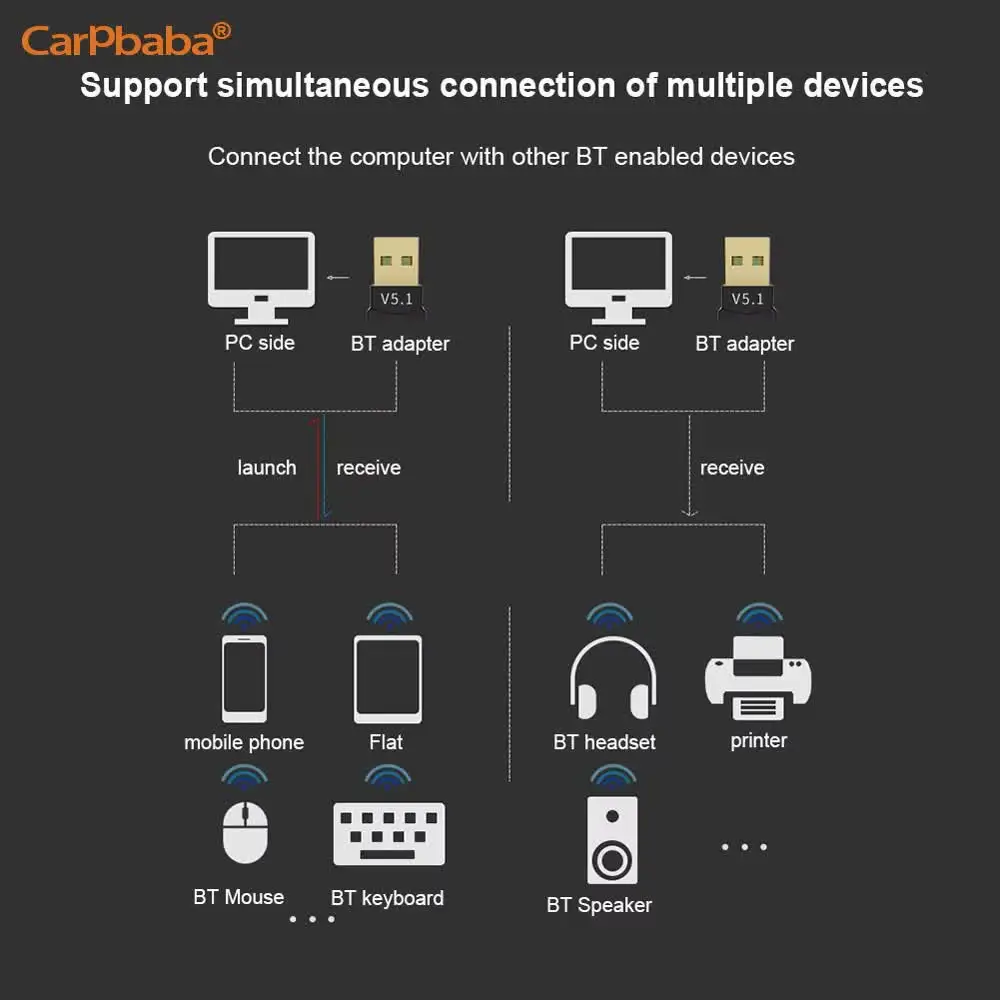 CarPbaba®

Support simultaneous connection of multiple devices

Connect the computer with other BT enabled devices

V5.1

PC side

BT adapter

launch

receive

mobile phone

Flat

BT Mouse

BT keyboard

...

V5.1

PC side

BT adapter

receive

BT headset

printer

BT Speaker

...