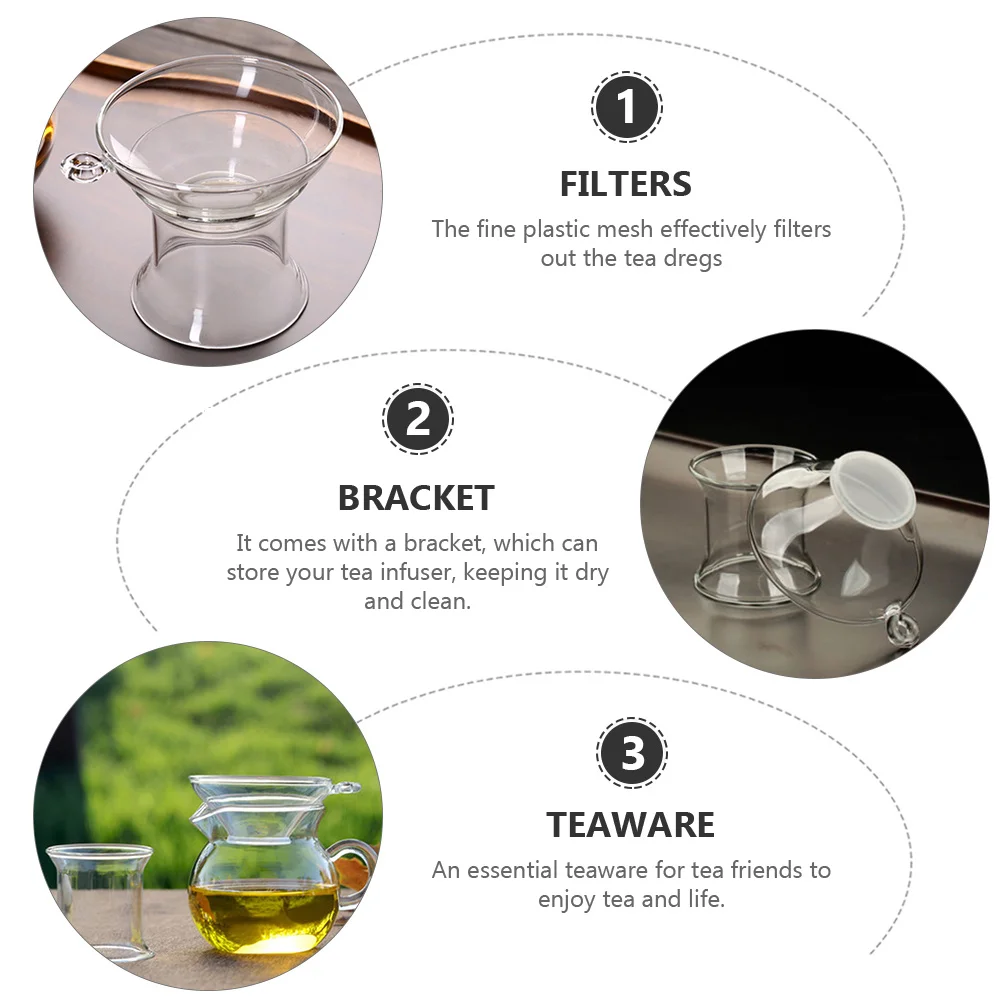 1

FILTERS

The fine plastic mesh effectively filters out the tea dregs

2

BRACKET

It comes with a bracket, which can store your tea infuser, keeping it dry and clean.

3

TEAWARE

An essential teaware for tea friends to enjoy tea and life.