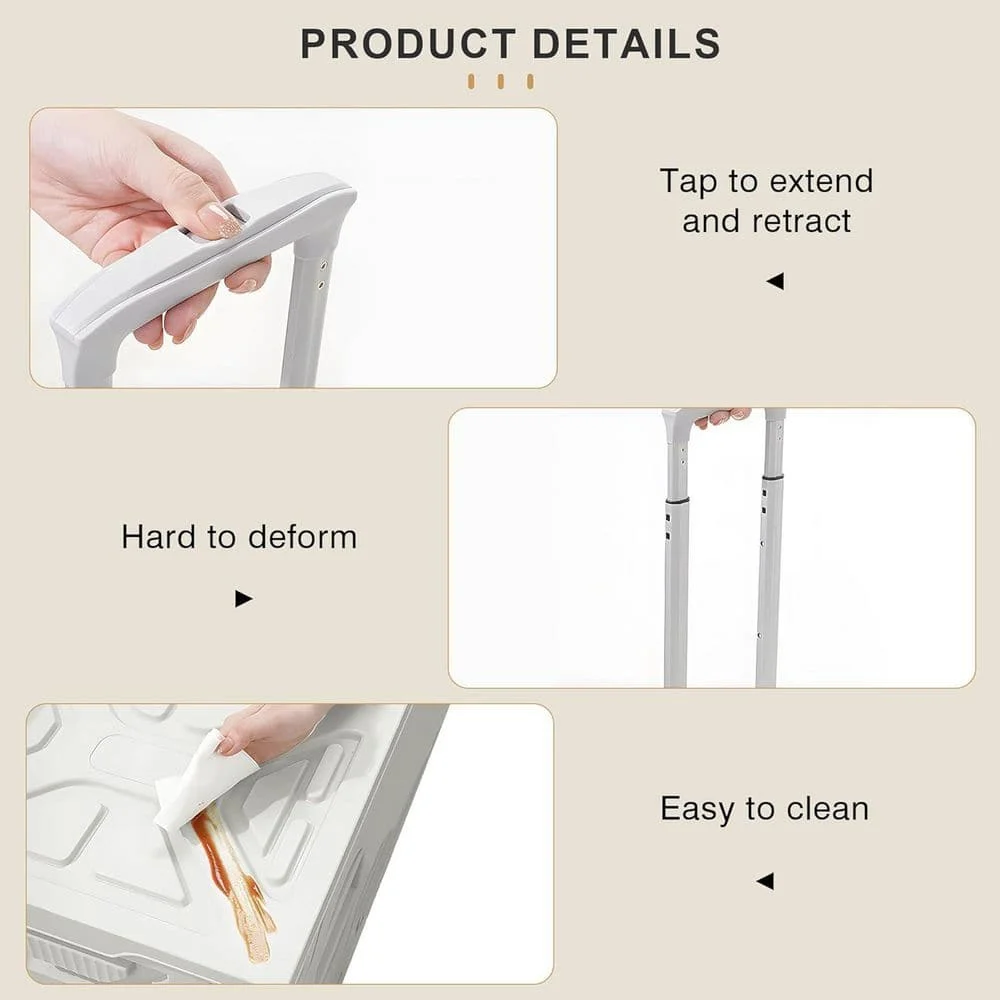 PRODUCT DETAILS

Tap to extend and retract

Hard to deform

Easy to clean