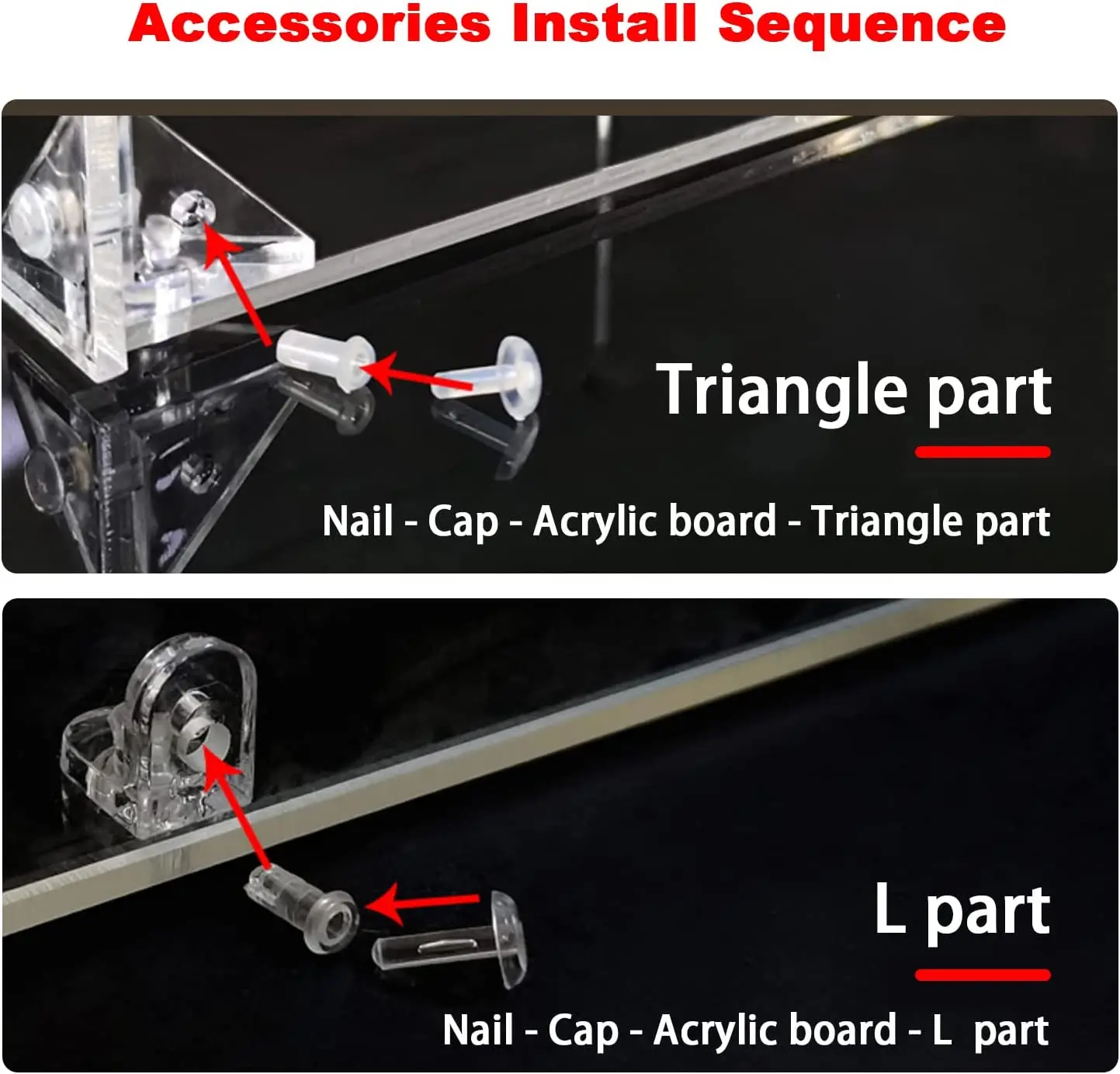 Accessories Install Sequence

Triangle part

Nail - Cap - Acrylic board - Triangle part

L part

Nail - Cap - Acrylic board - L part