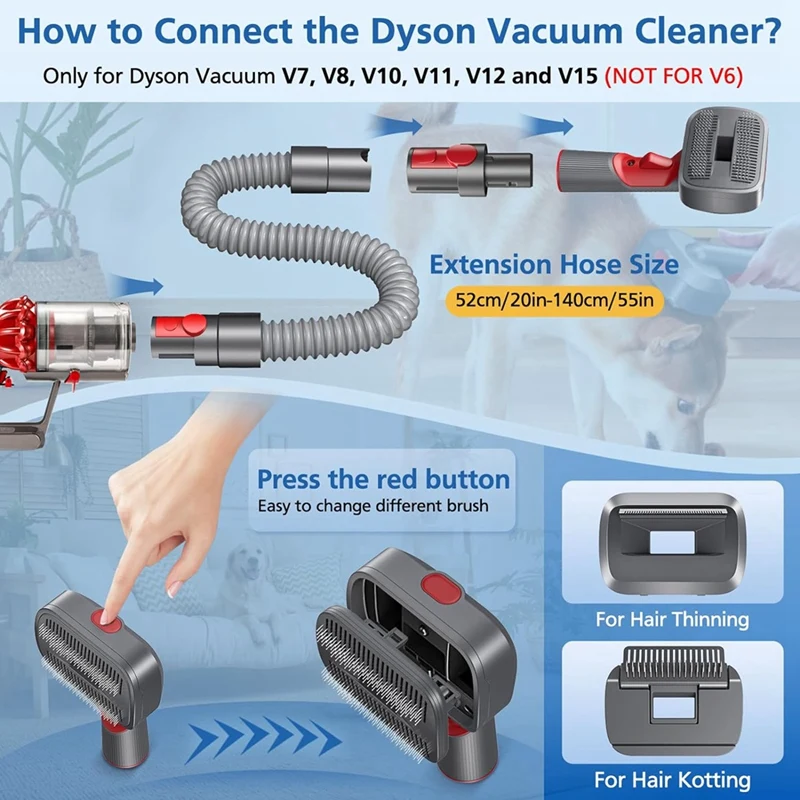 How to Connect the Dyson Vacuum Cleaner?

Only for Dyson Vacuum V7, V8, V10, V11, V12 and V15 (NOT FOR V6)

Extension Hose Size

52cm/20in-140cm/55in

Press the red button

Easy to change different brush

For Hair Thinning

For Hair Kotting