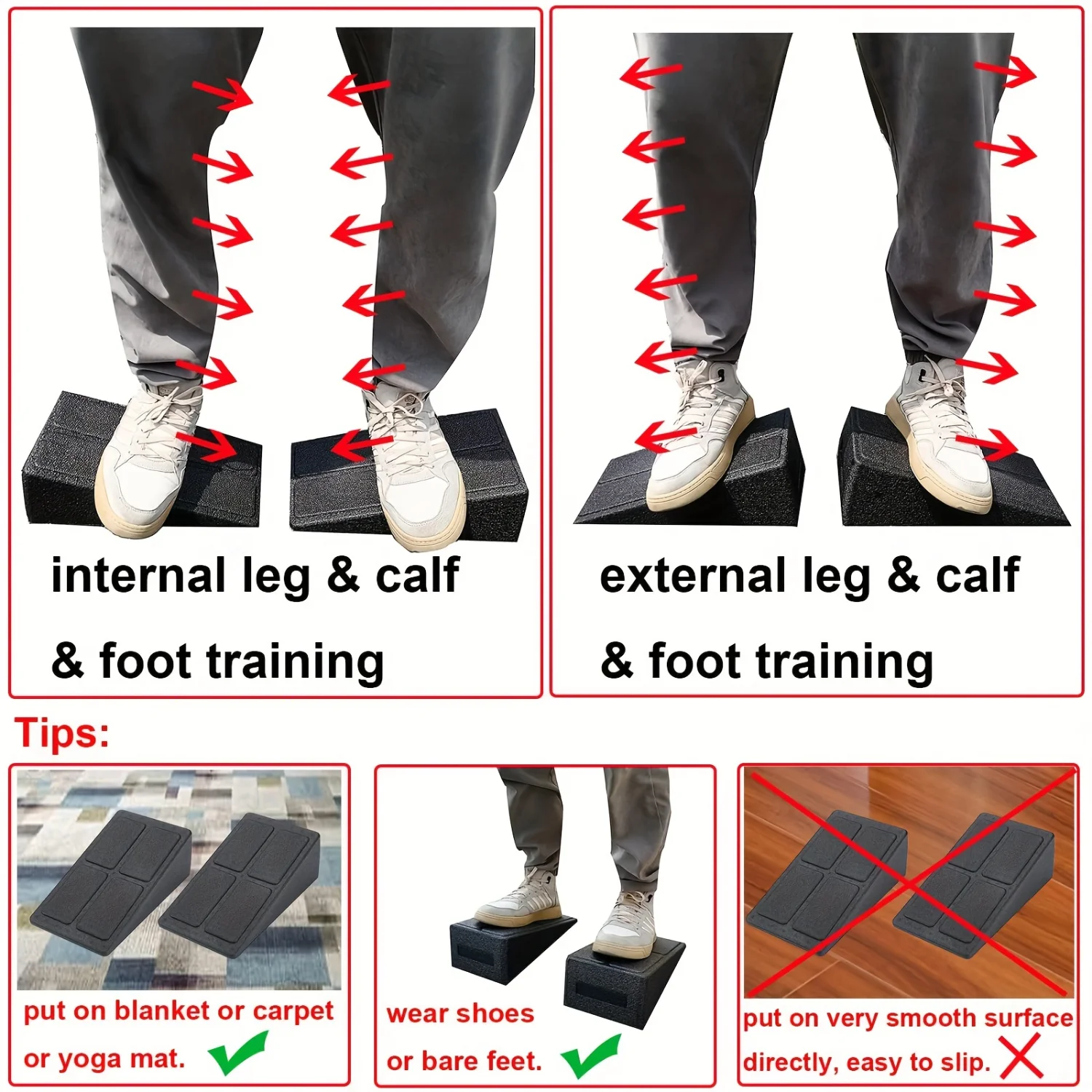 internal leg & calf

& foot training

external leg & calf

& foot training

Tips:

put on blanket or carpet

or yoga mat.

wear shoes

or bare feet.

put on very smooth surface

directly, easy to slip.