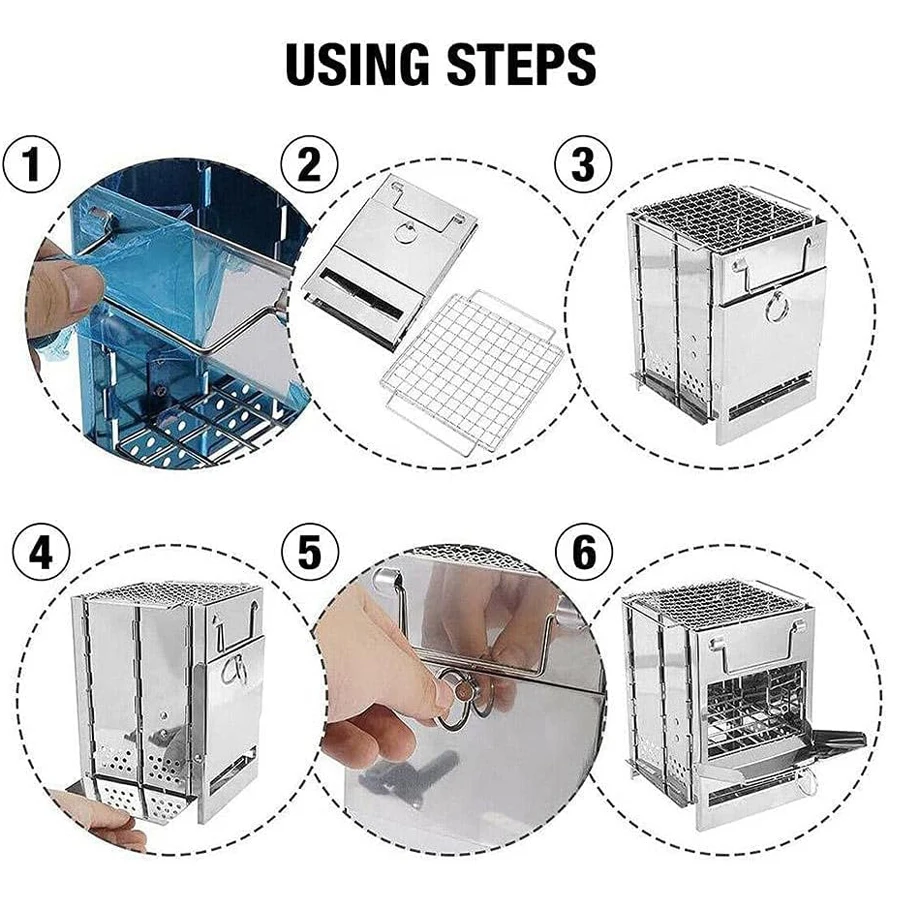 USING STEPS

1

2

3

4

5

6