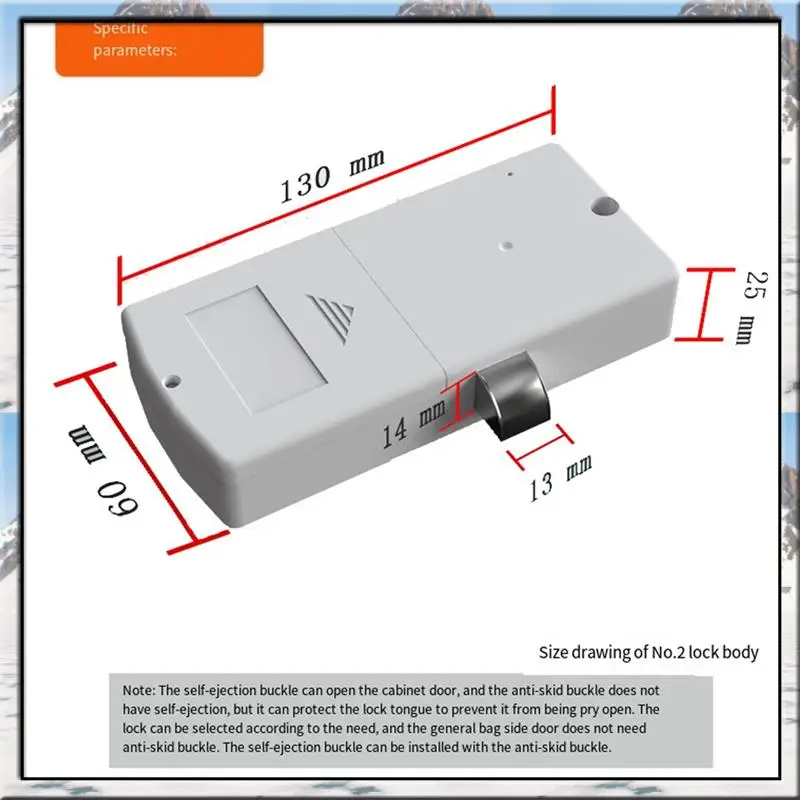 Specific parameters:

130 mm

25 mm

60 mm

14 mm

13 mm

Size drawing of No.2 lock body

Note: The self-ejection buckle can open the cabinet door, and the anti-skid buckle does not have self-ejection, but it can protect the lock tongue to prevent it from being pry open. The lock can be selected according to the need, and the general bag side door does not need anti-skid buckle. The self-ejection buckle can be installed with the anti-skid buckle.