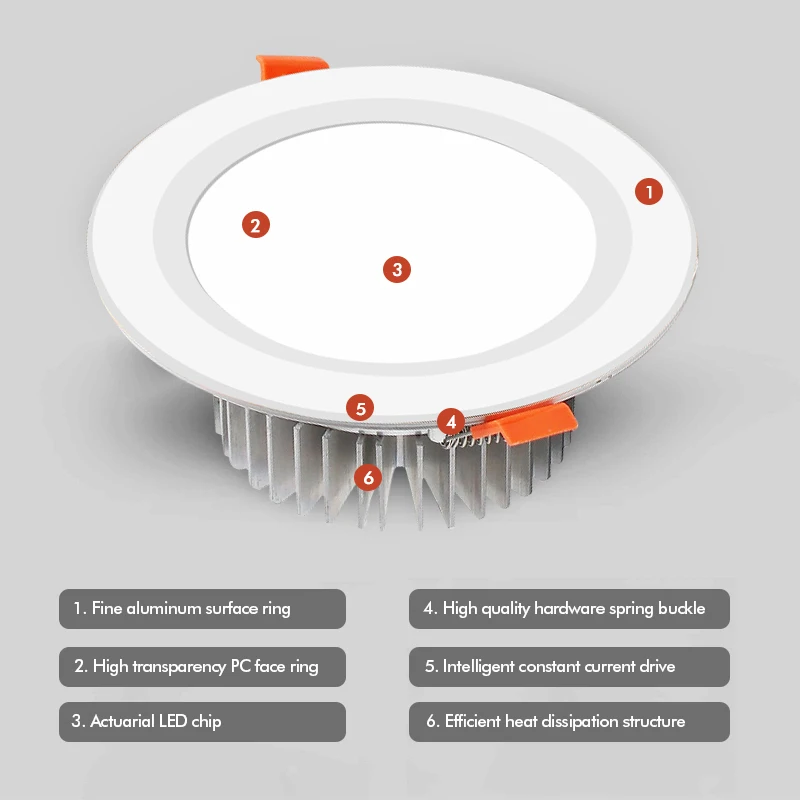 1

2

3

5

4

6

1. Fine aluminum surface ring

2. High transparency PC face ring

3. Actuarial LED chip

4. High quality hardware spring buckle

5. Intelligent constant current drive

6. Efficient heat dissipation structure