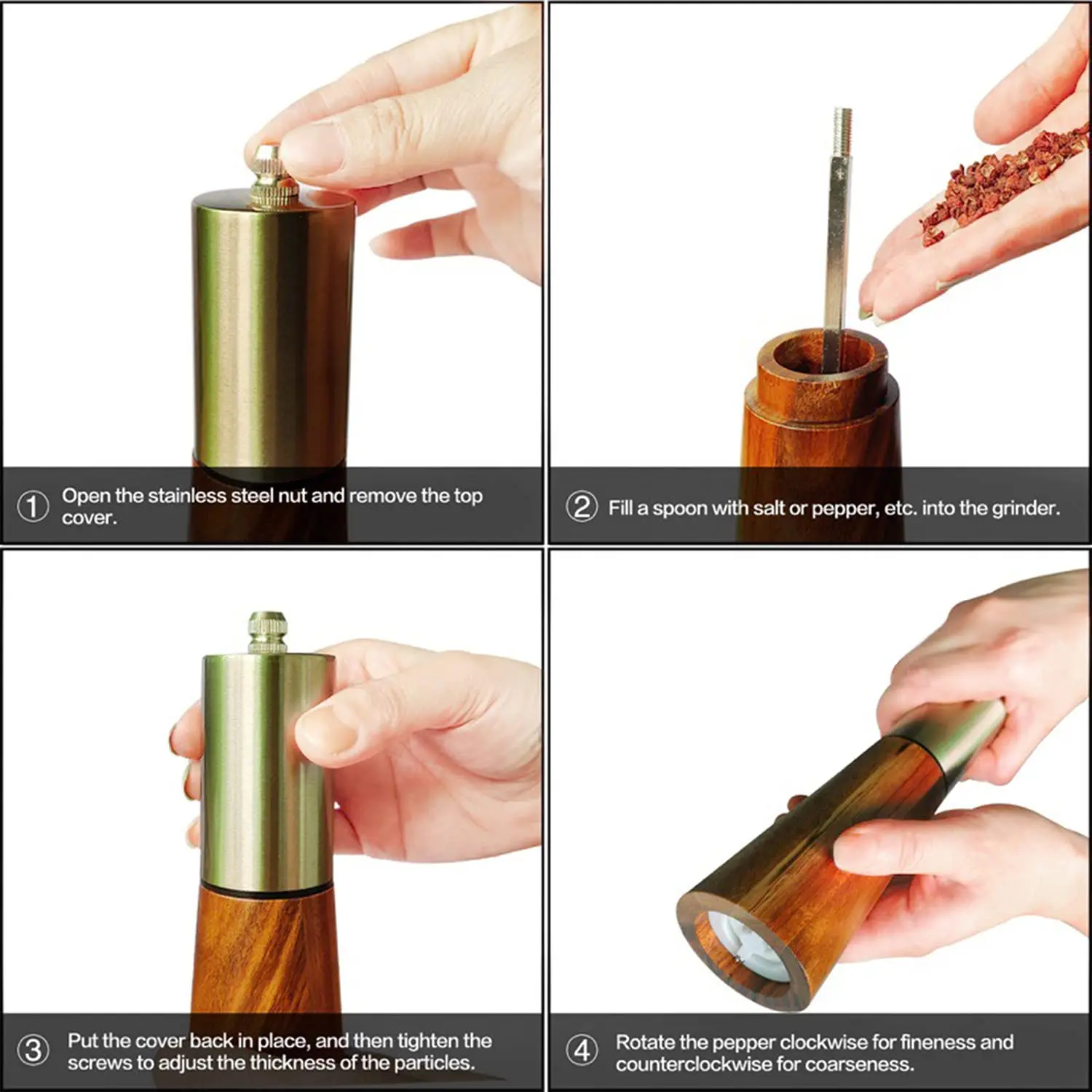 ① Open the stainless steel nut and remove the top cover.

② Fill a spoon with salt or pepper, etc. into the grinder.

③ Put the cover back in place, and then tighten the screws to adjust the thickness of the particles.

④ Rotate the pepper clockwise for fineness and counterclockwise for coarseness.