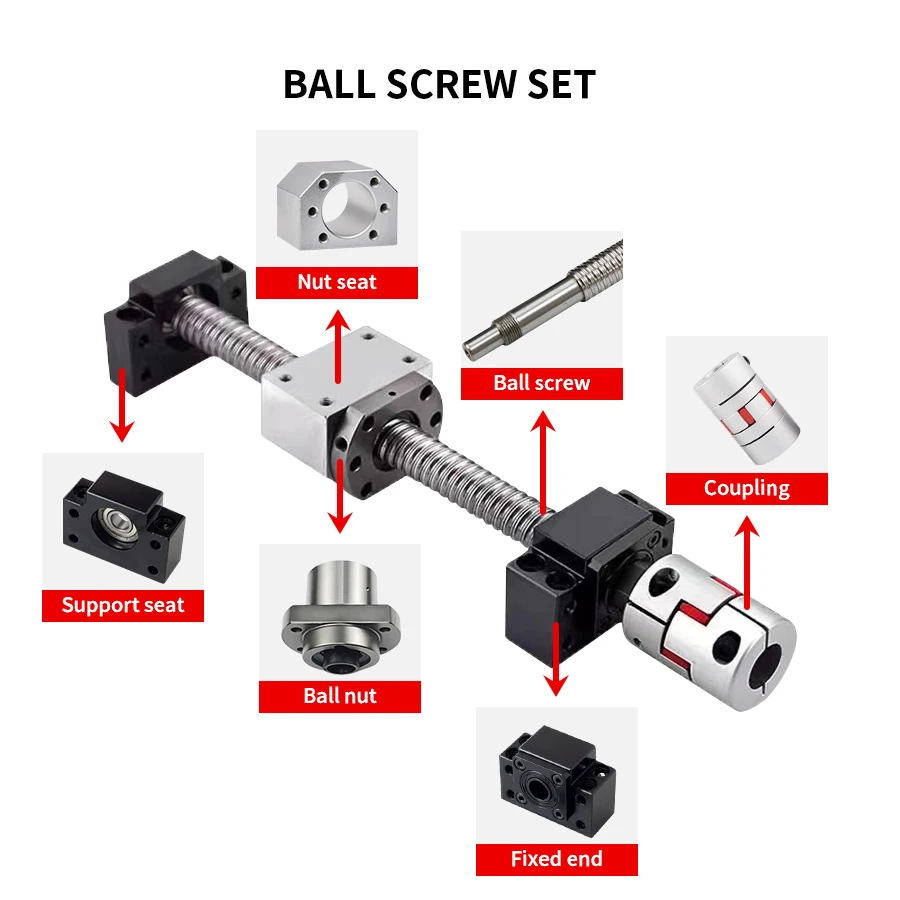 BALL SCREW SET

Nut seat

Ball screw

Coupling

Support seat

Ball nut

Fixed end